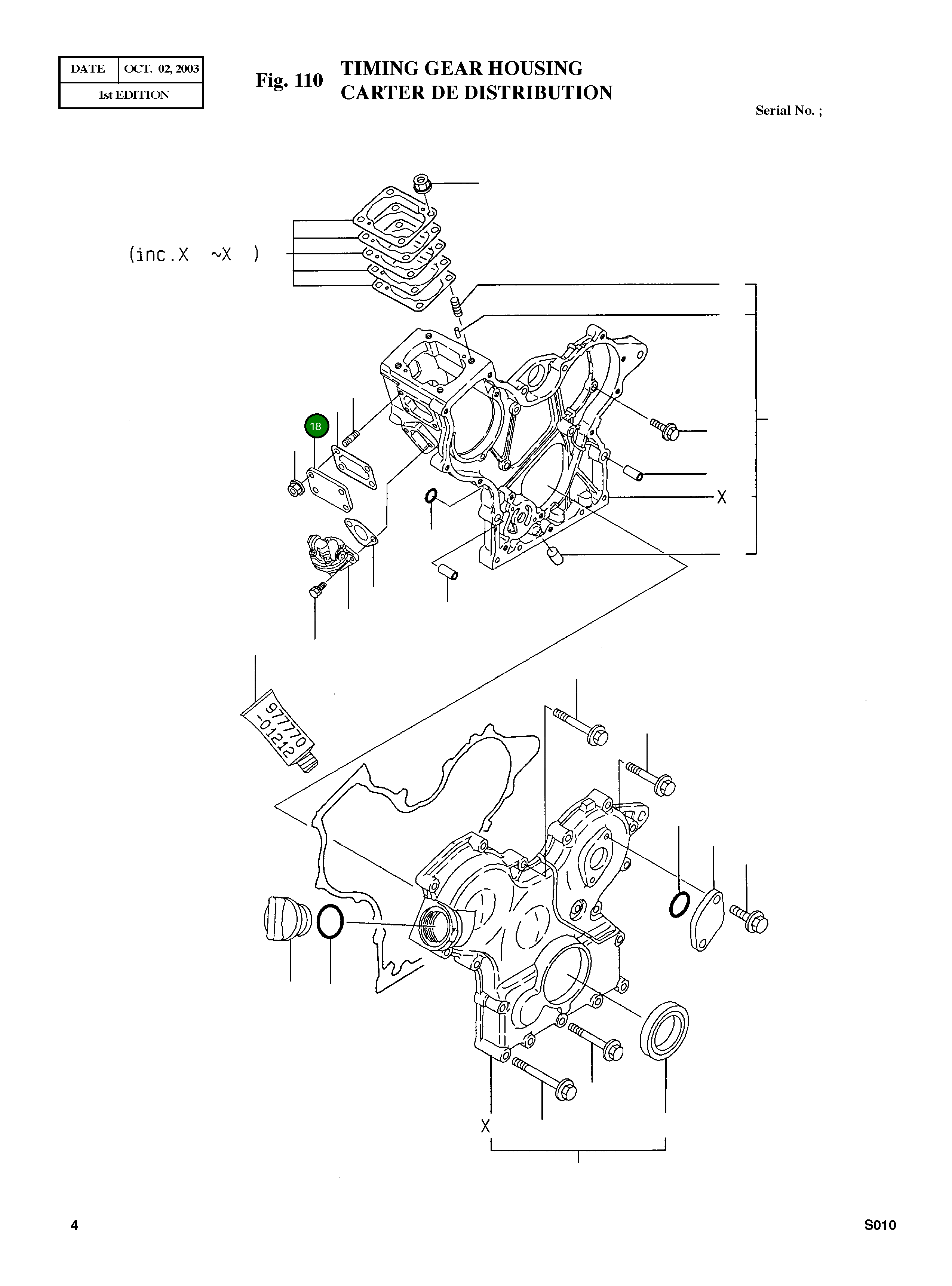 | DATE | OCT. 02, 2003 |
|---|---|
| 1st EDITION | |

Fig. 110 TIMING GEAR HOUSING
CARTER DE DISTRIBUTION

Serial No. ;

(inc.X ~X )

18

X

977770
-01212

X

4

S010