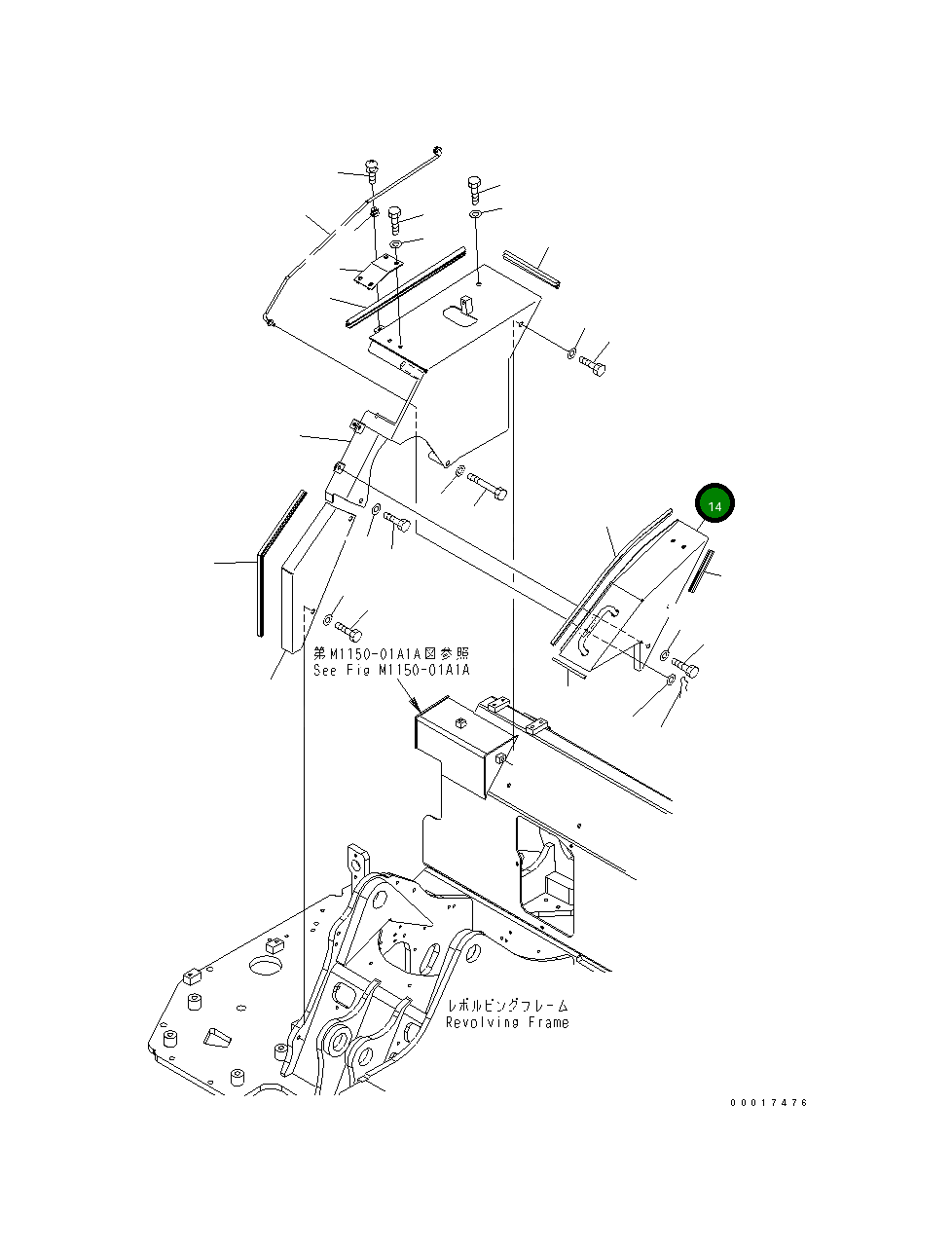 14

第M1150-01A1A図参照
See Fig M1150-01A1A

レボルビングフレーム
Revolving Frame

00017476