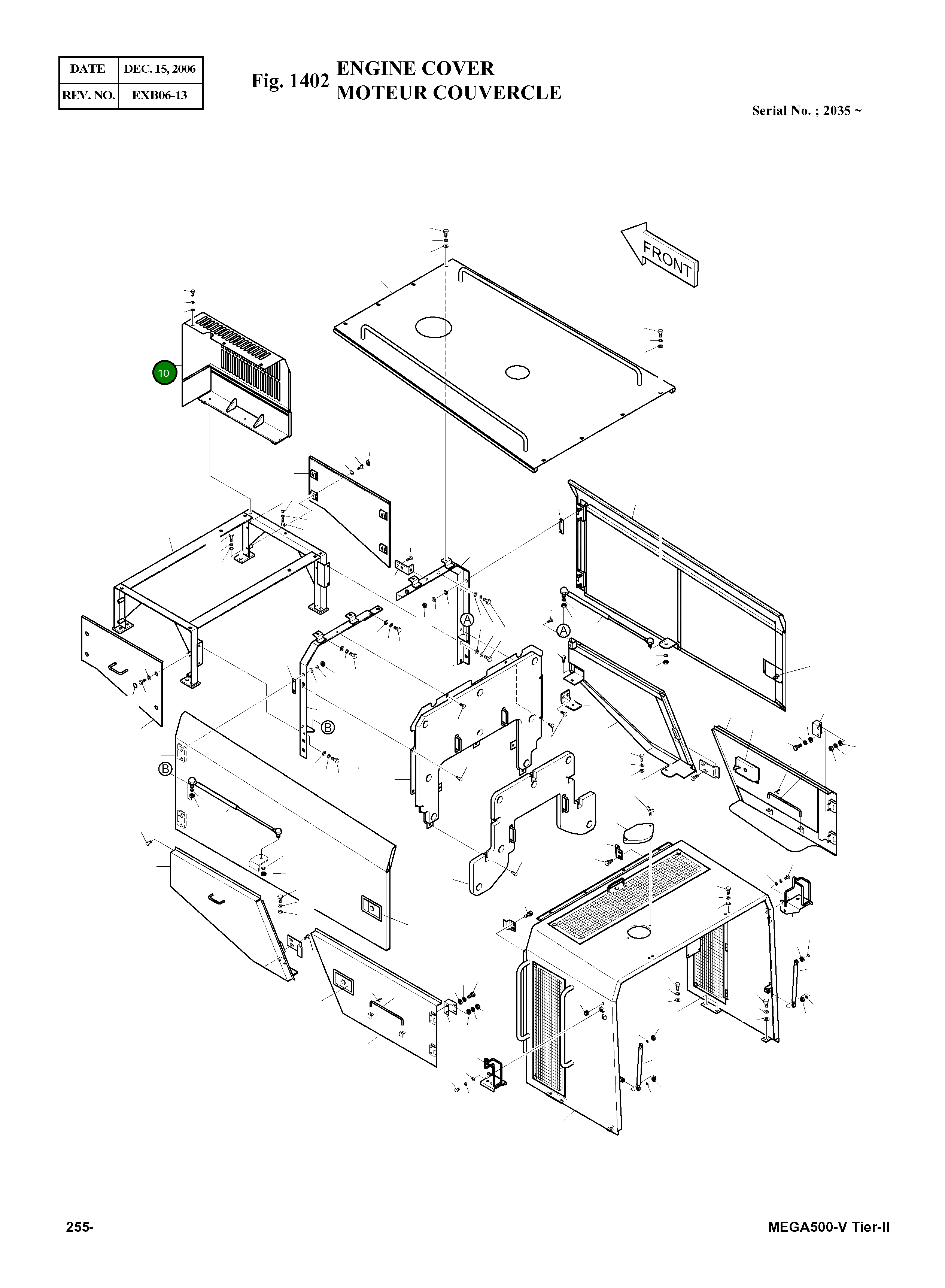 | DATE | DEC. 15, 2006 |
|---|---|
| REV. NO. | EXB06-13 |

Fig. 1402 ENGINE COVER
MOTEUR COUVERCLE

Serial No. ; 2035 ~

FRONT

10

A

A

B

B

255-

MEGA500-V Tier-II