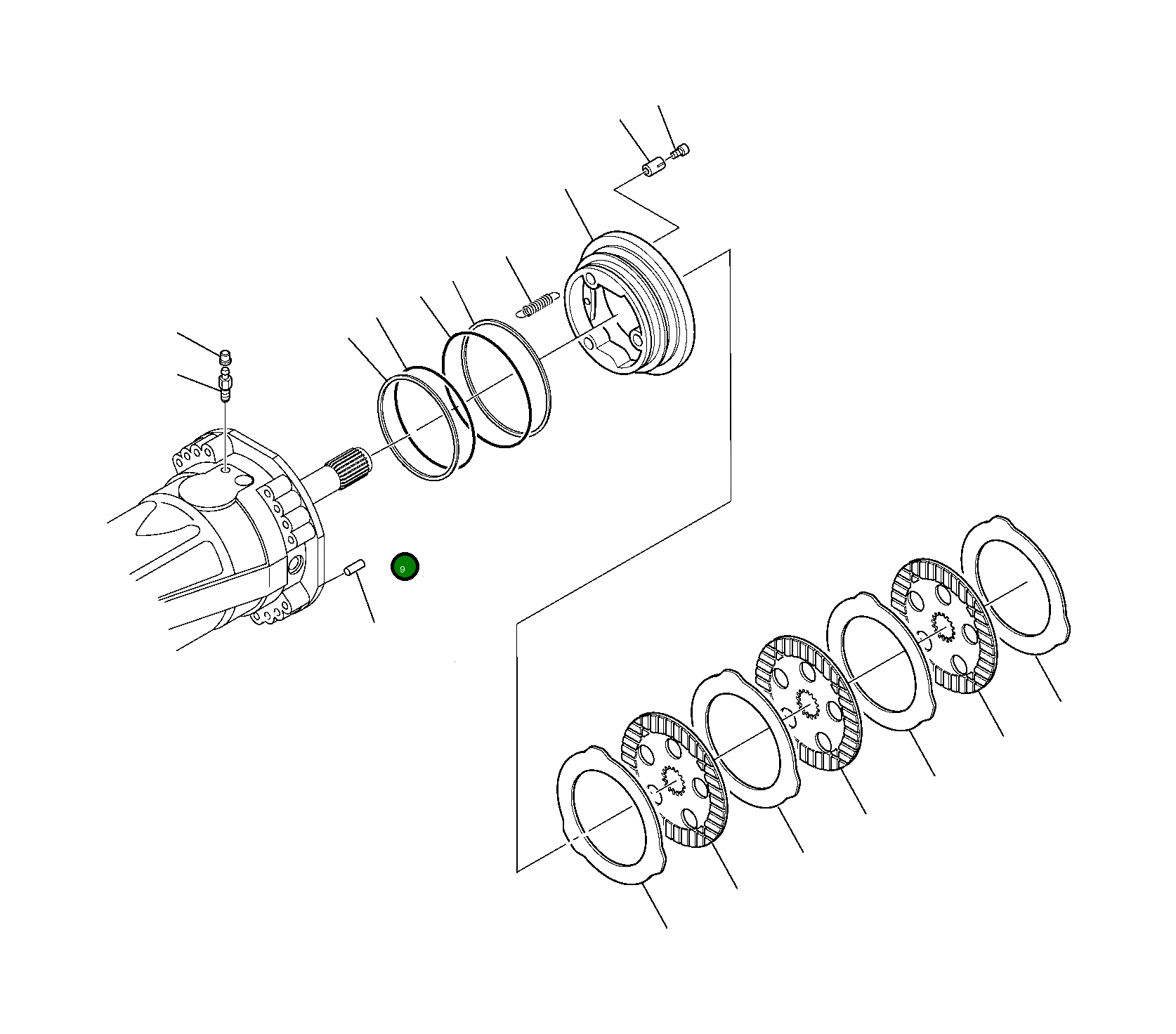 9