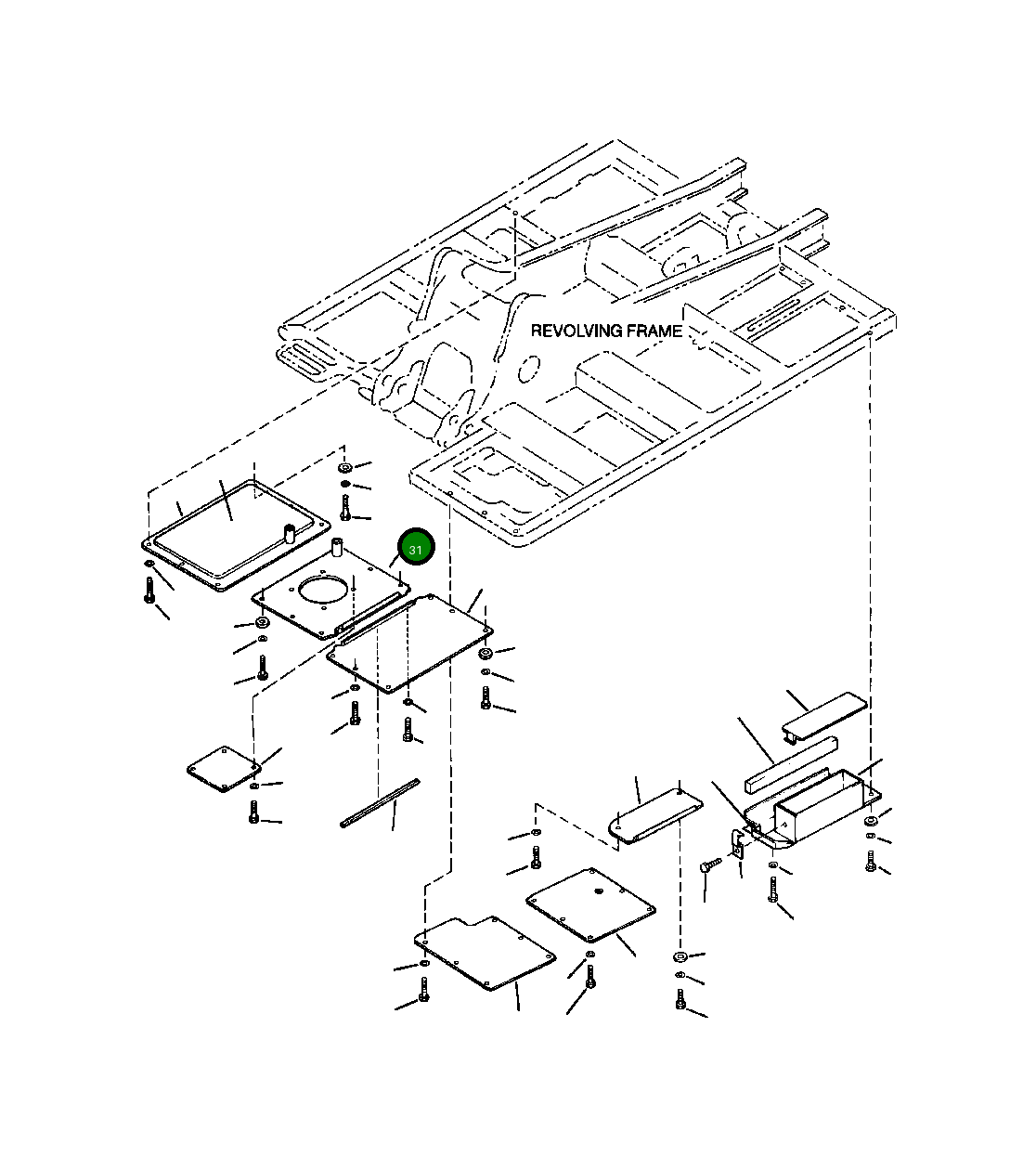 REVOLVING FRAME

31