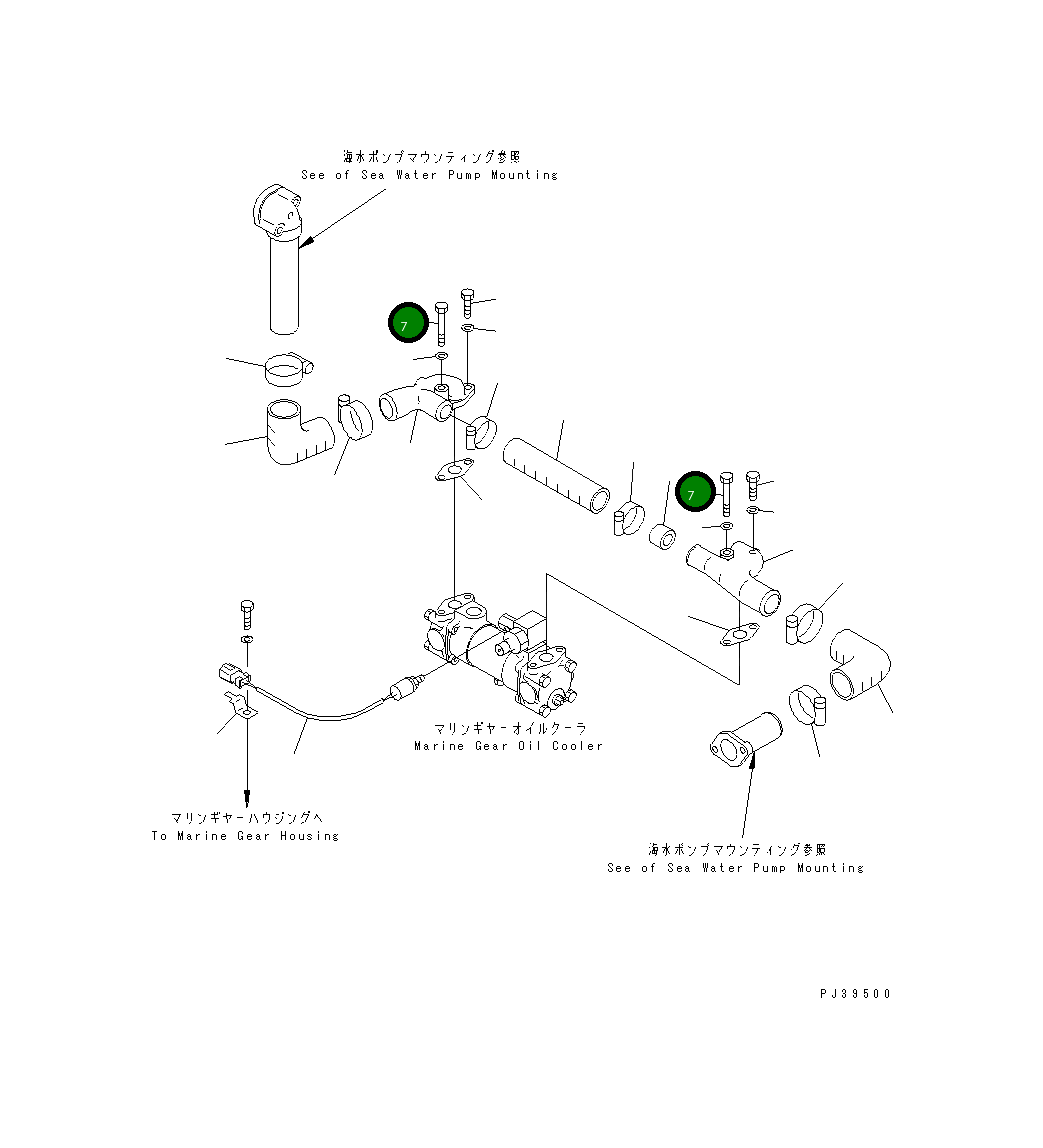 海水ポンプマウンティング参照
See of Sea Water Pump Mounting

7

7

マリンギヤーオイルクーラ
Marine Gear Oil Cooler

マリンギヤーハウジングへ
To Marine Gear Housing

海水ポンプマウンティング参照
See of Sea Water Pump Mounting

PJ39500