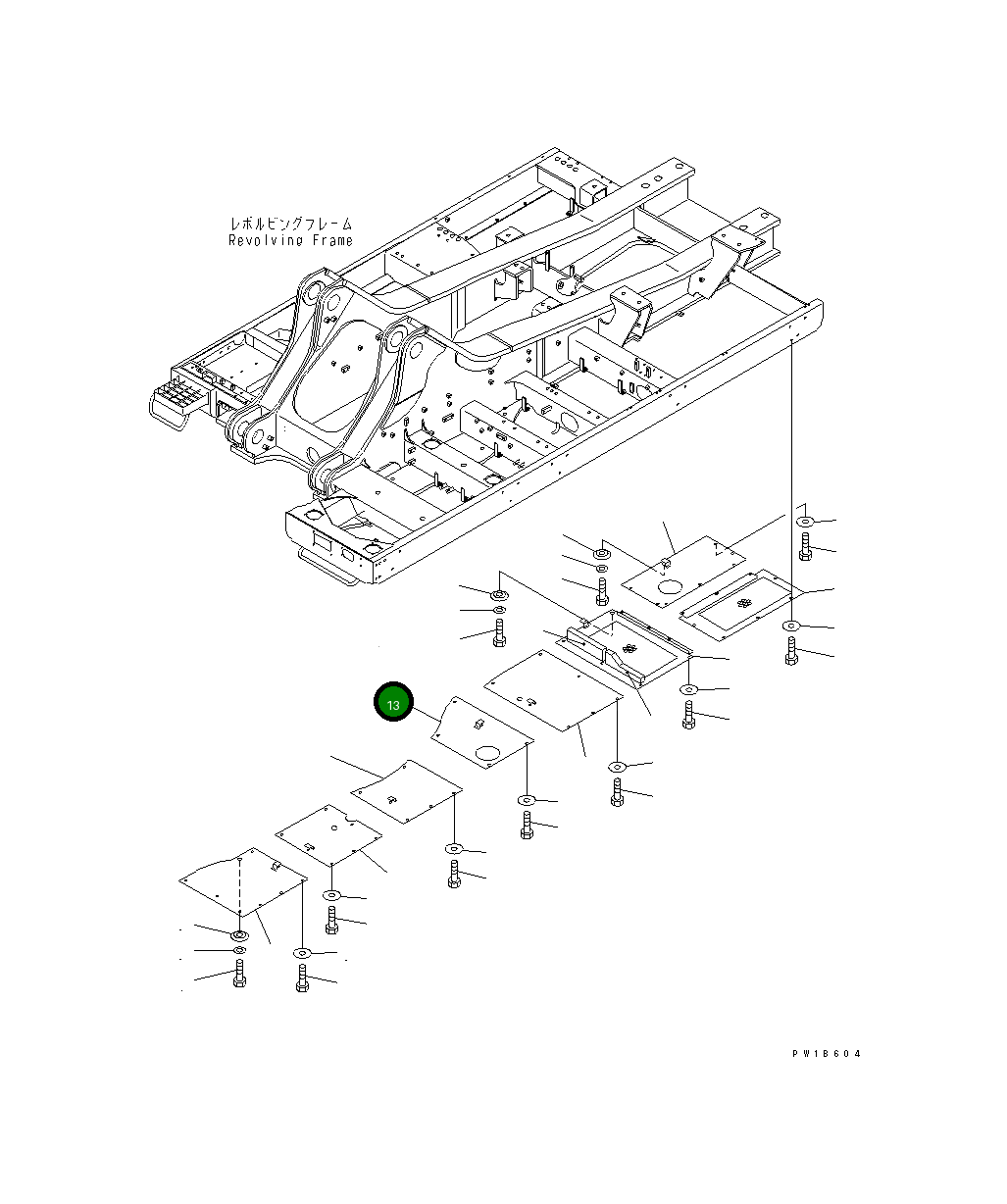 レボルビングフレーム
Revolving Frame

13

PW1B604