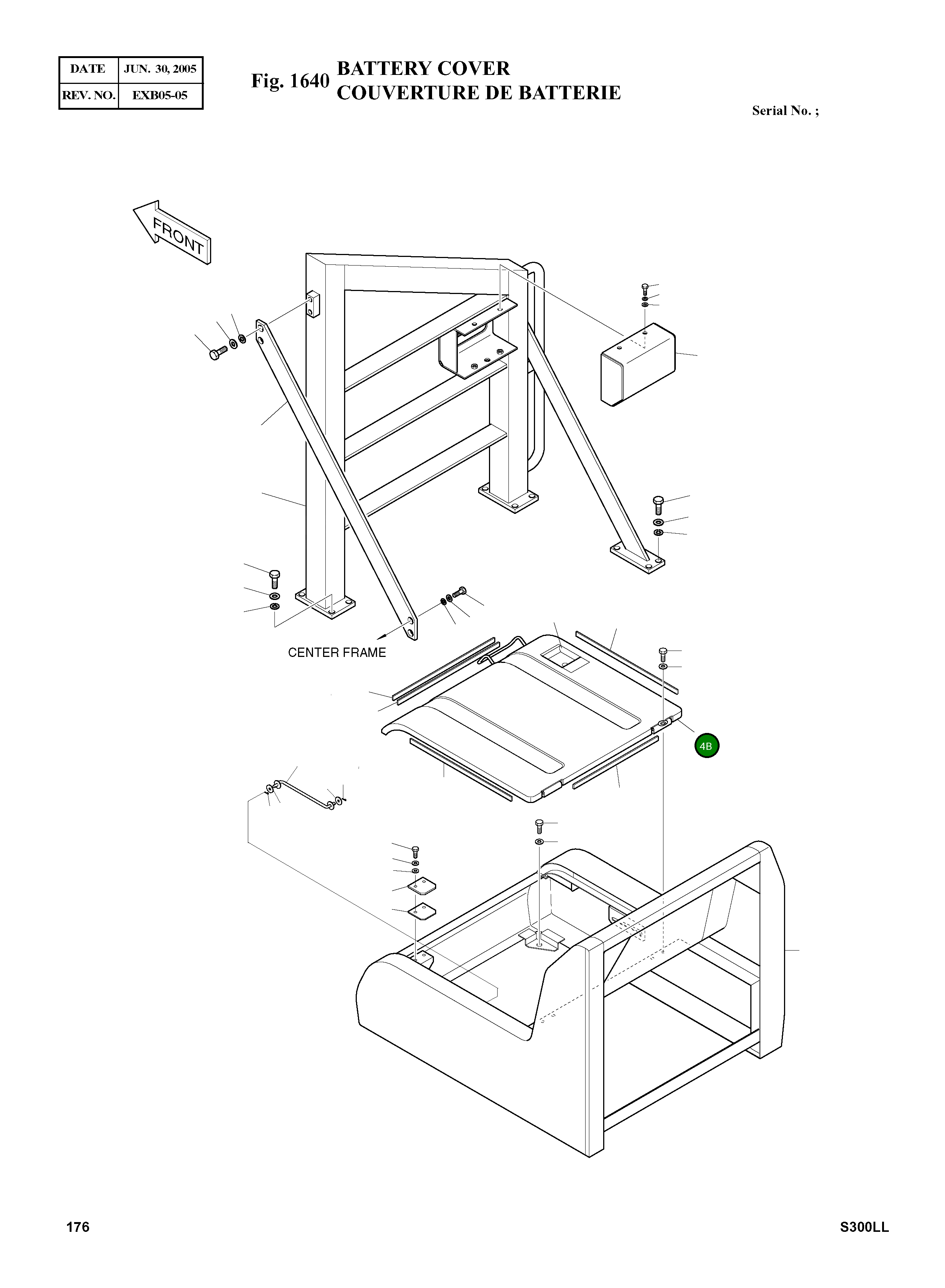 | DATE | JUN. 30, 2005 |
|---|---|
| REV. NO. | EXB05-05 |

Fig. 1640 BATTERY COVER
COUVERTURE DE BATTERIE

Serial No. ;

FRONT

CENTER FRAME

4B

176

S300LL