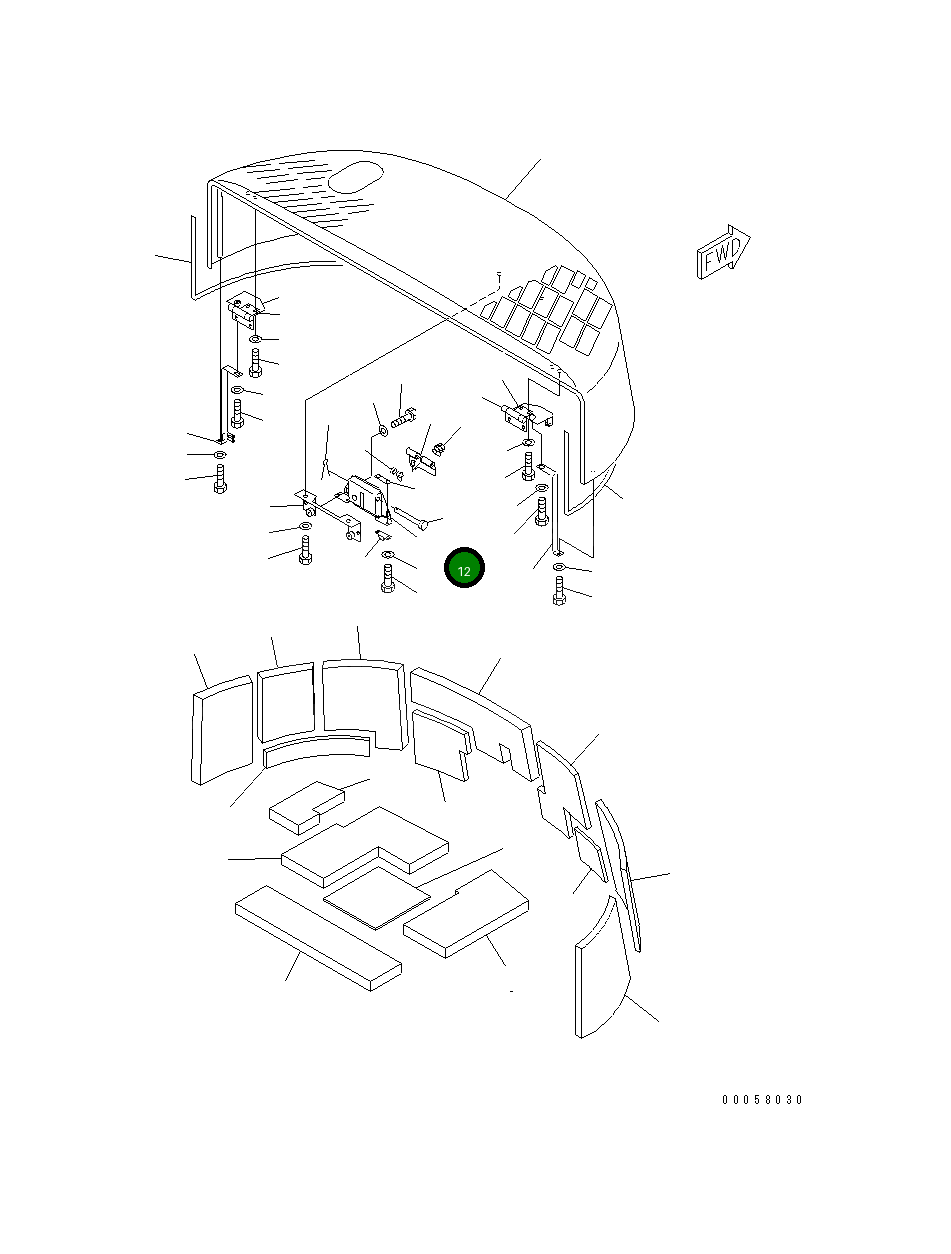 FWD

12

00058030