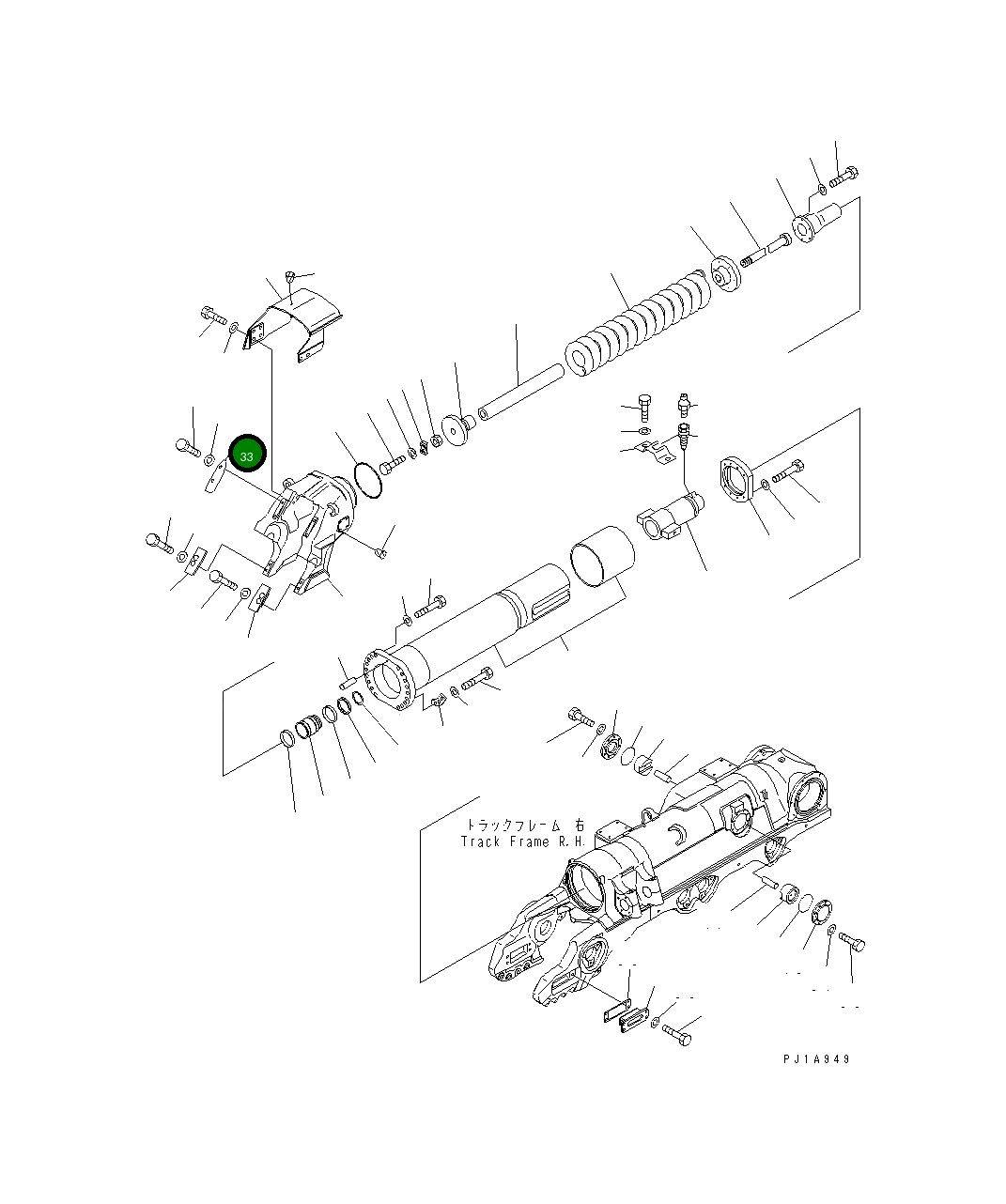 33

トラックフレーム 右
Track Frame R.H.

PJ1A949