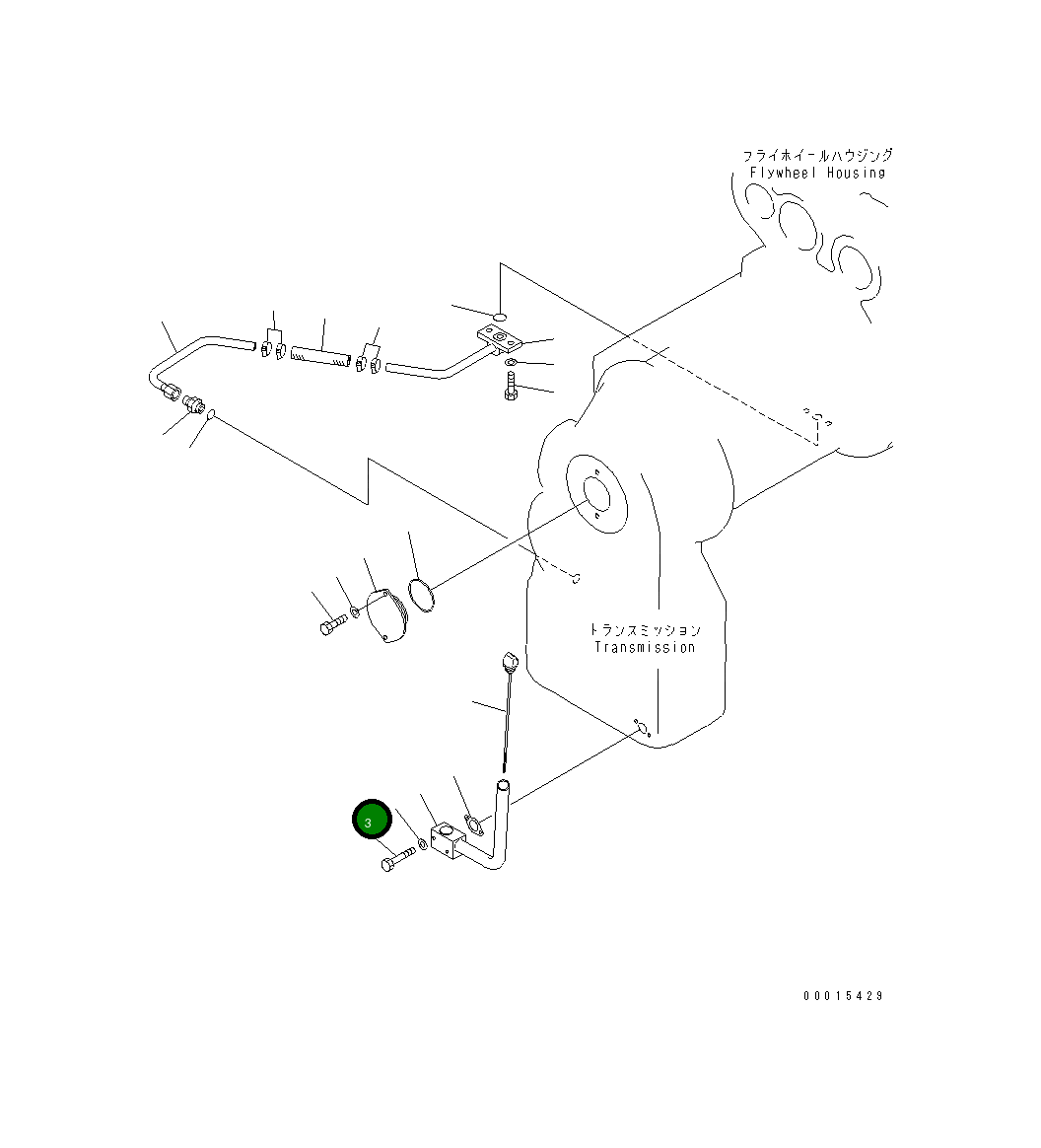 フライホイールハウジング
Flywheel Housing

トランスミッション
Transmission

3

00015429