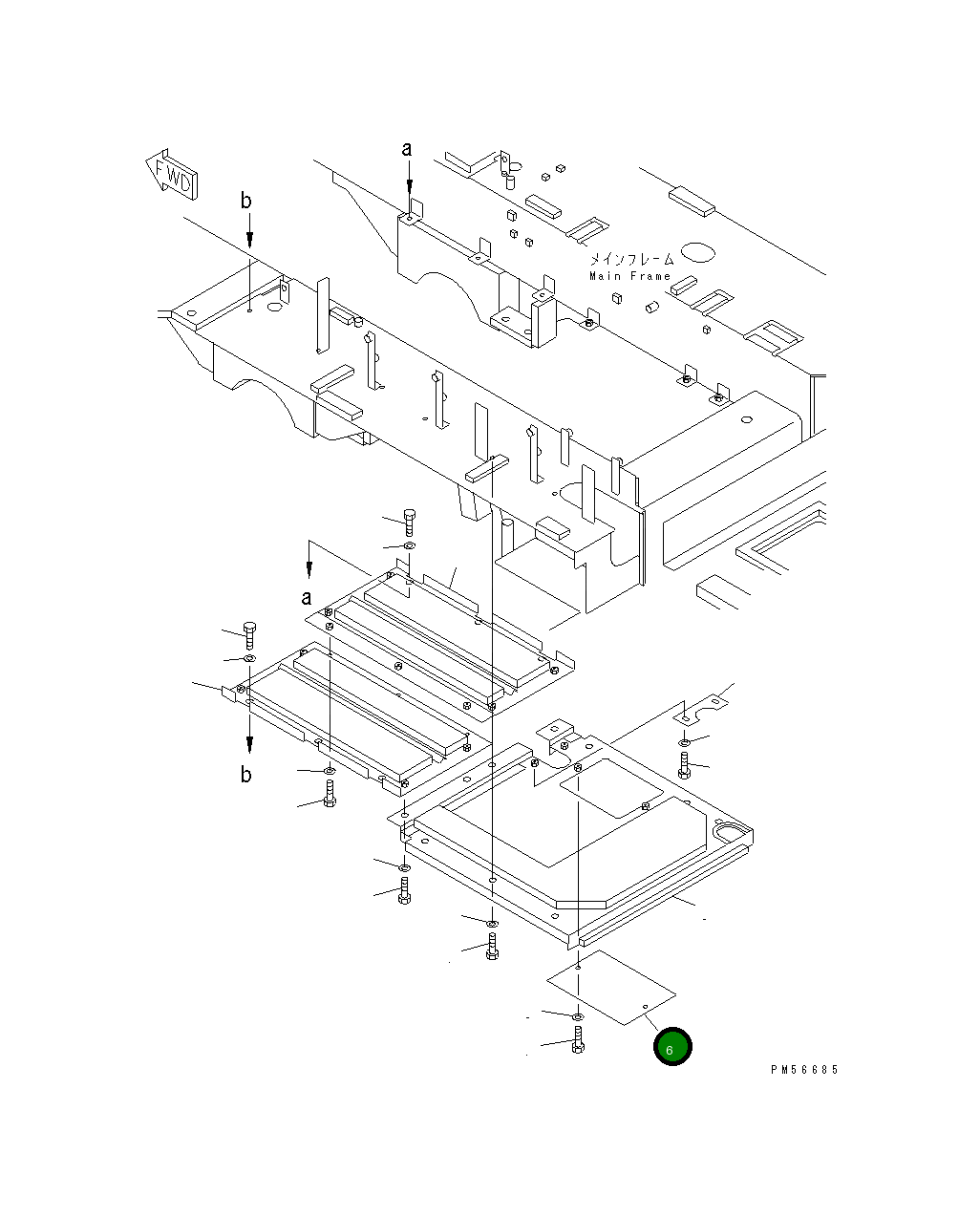 FWD

a

b

メインフレーム
Main Frame

a

b

6

PM56685