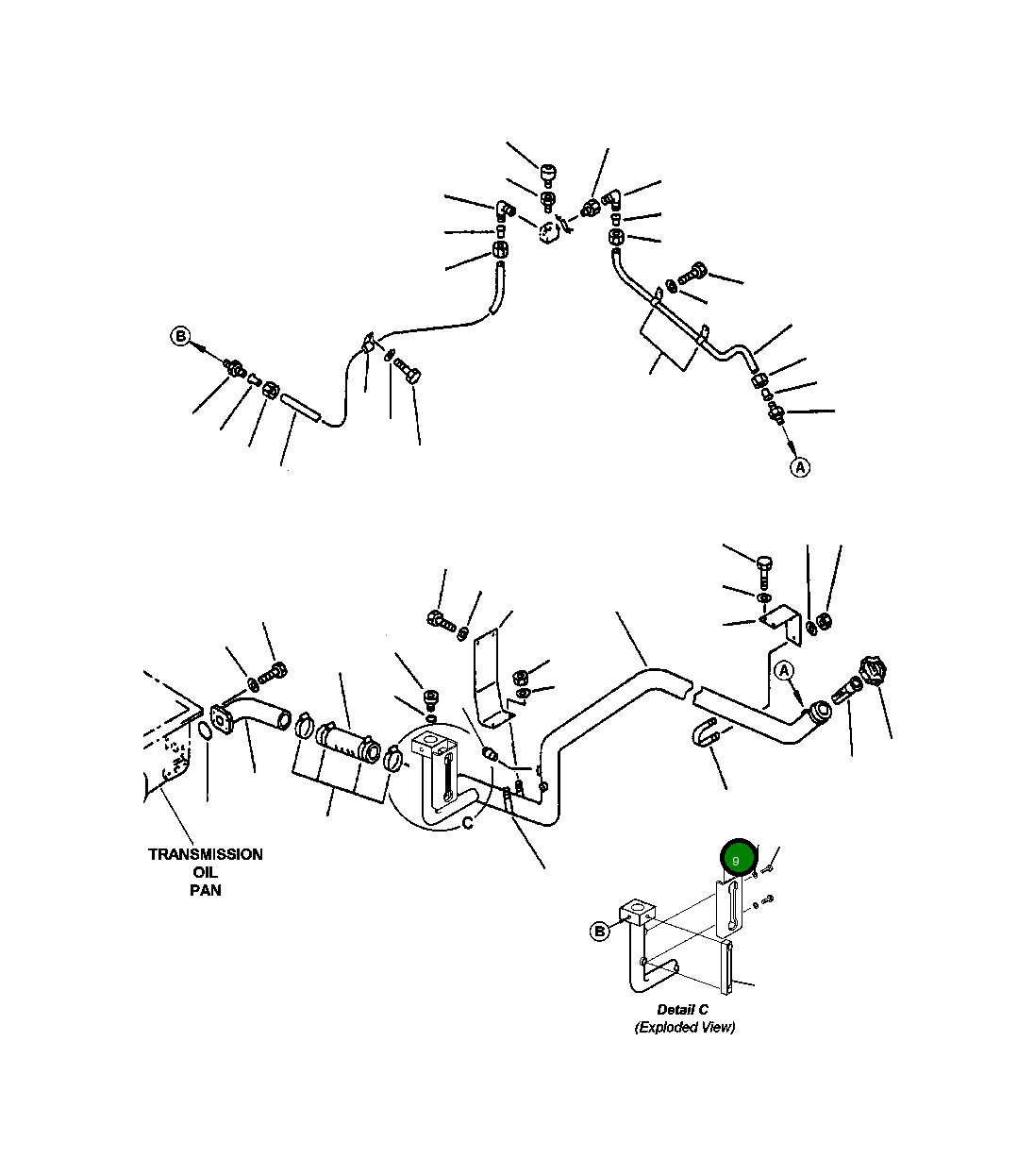 B

A

A

C

TRANSMISSION OIL PAN

9

B

Detail C
(Exploded View)