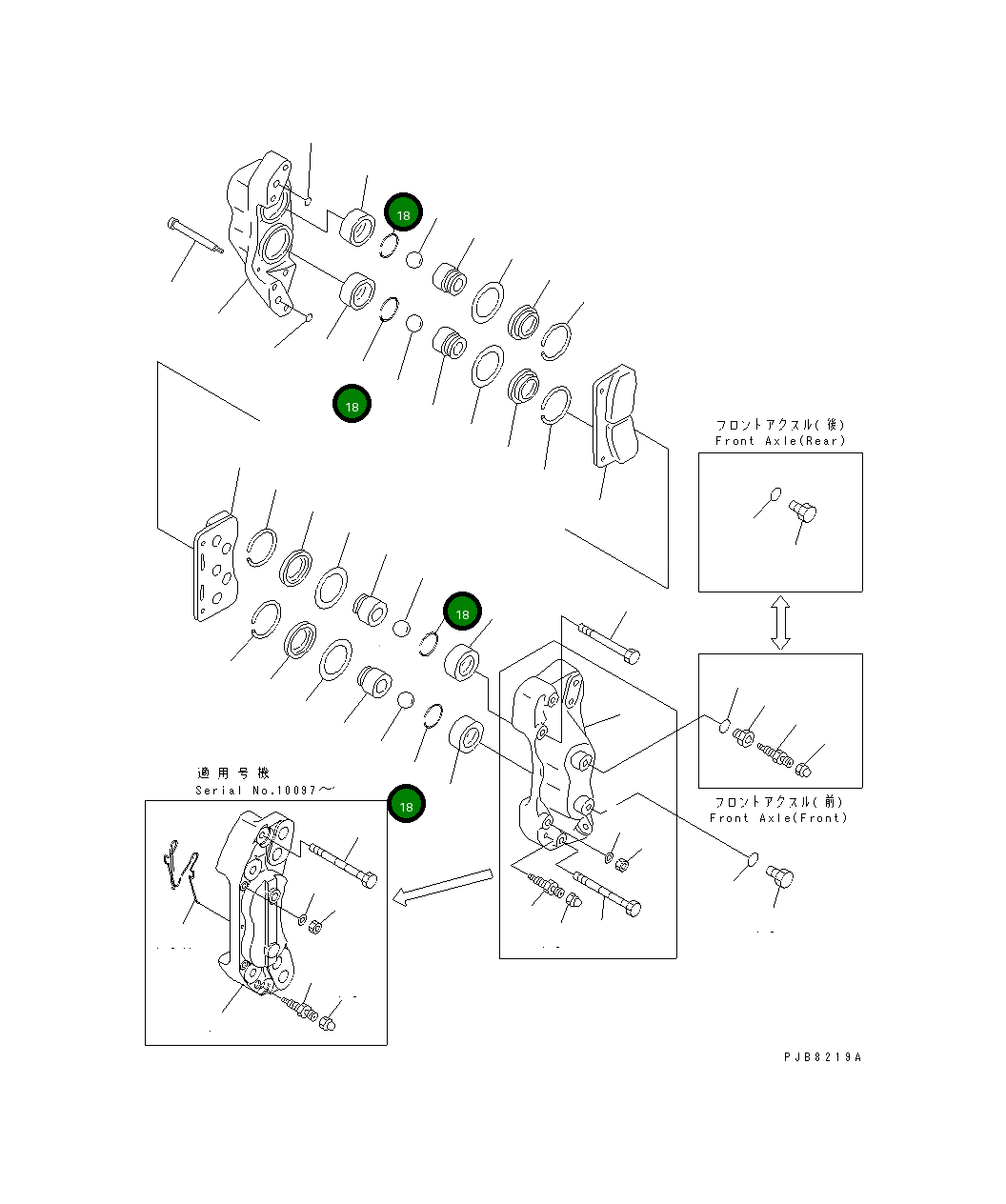 18

18

フロントアクスル(後)
Front Axle(Rear)

18

適用号機
Serial No.10097～

18

フロントアクスル(前)
Front Axle(Front)

PJB8219A