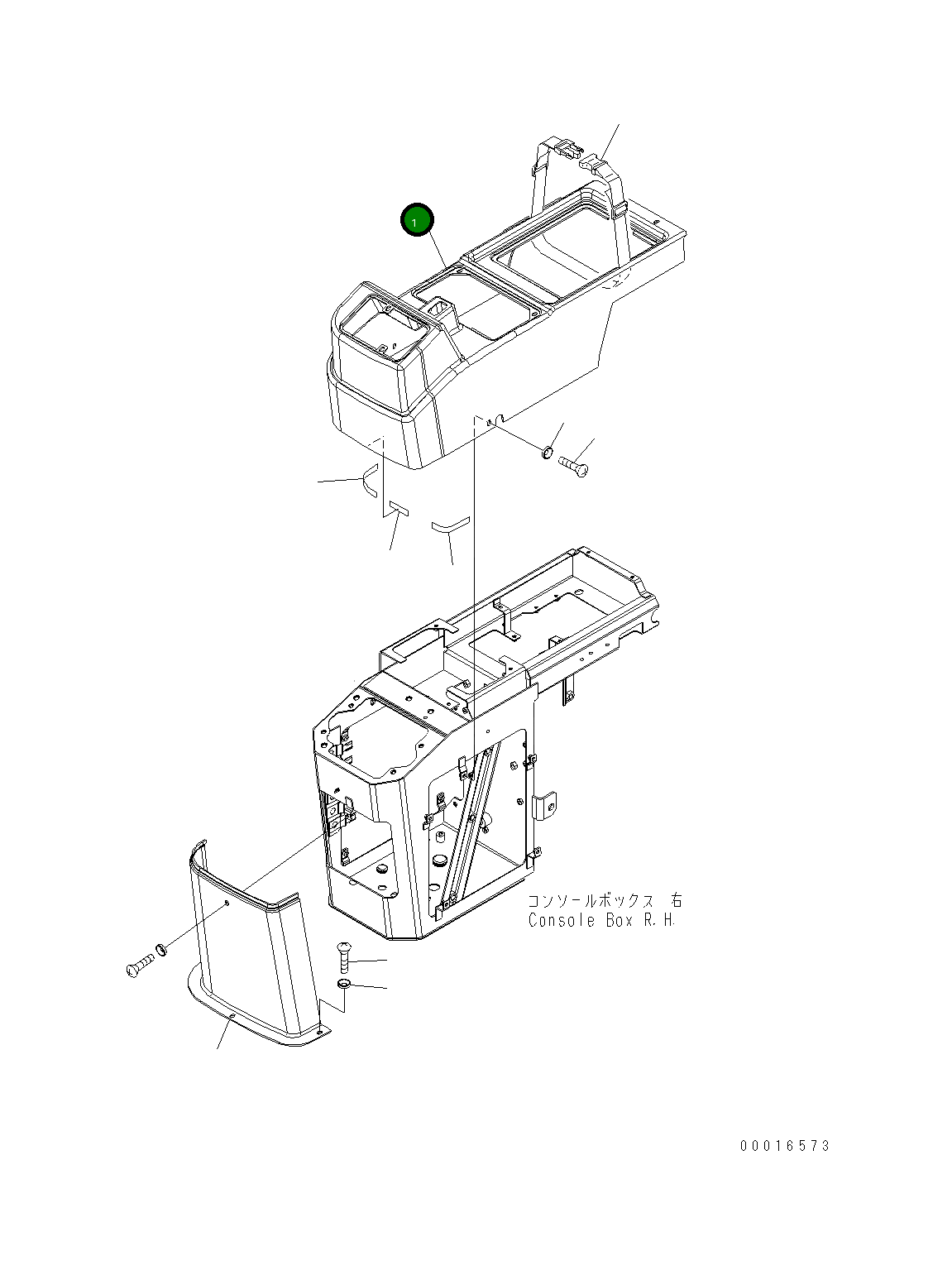 1

コンソールボックス 右
Console Box R.H.

00016573