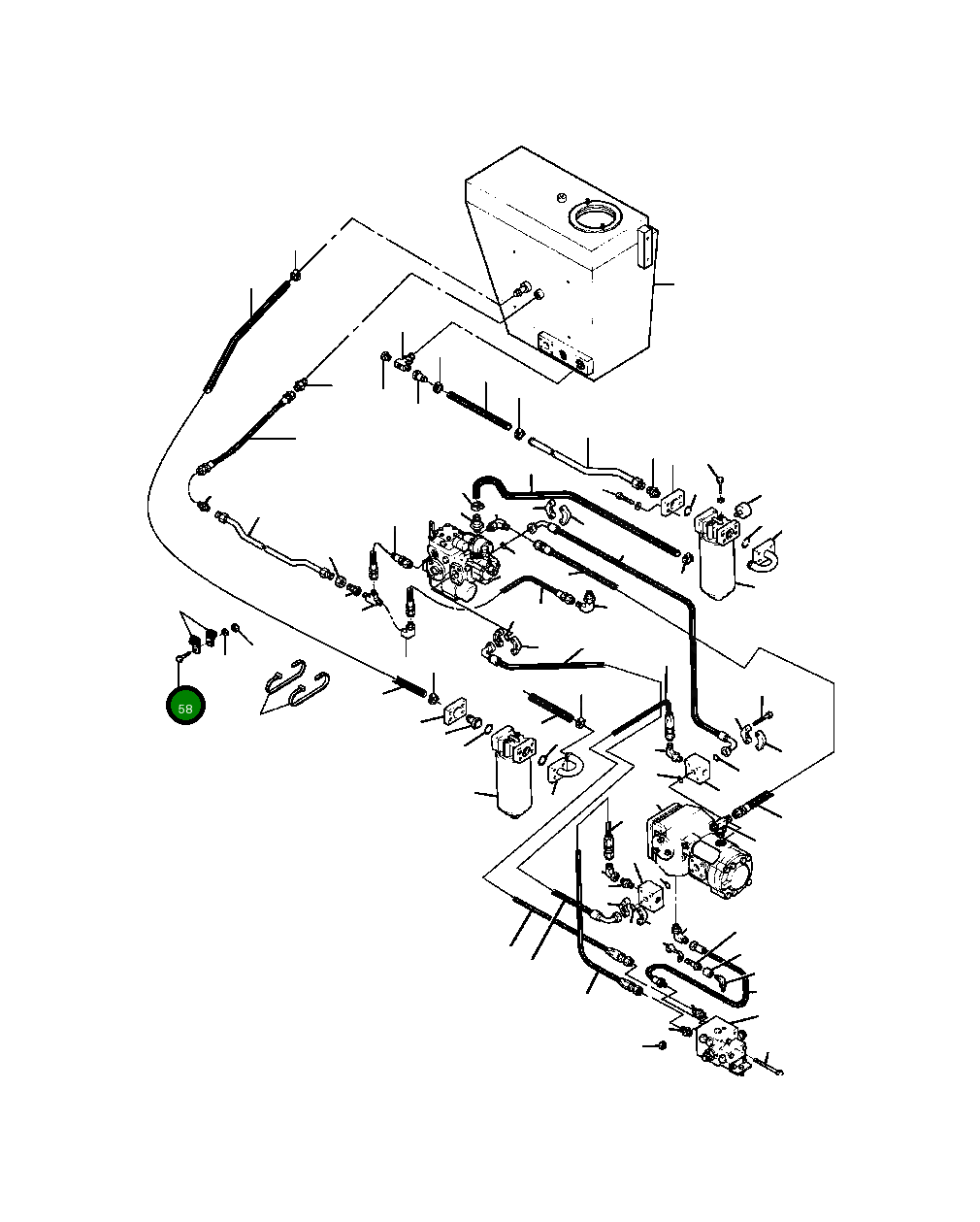 58