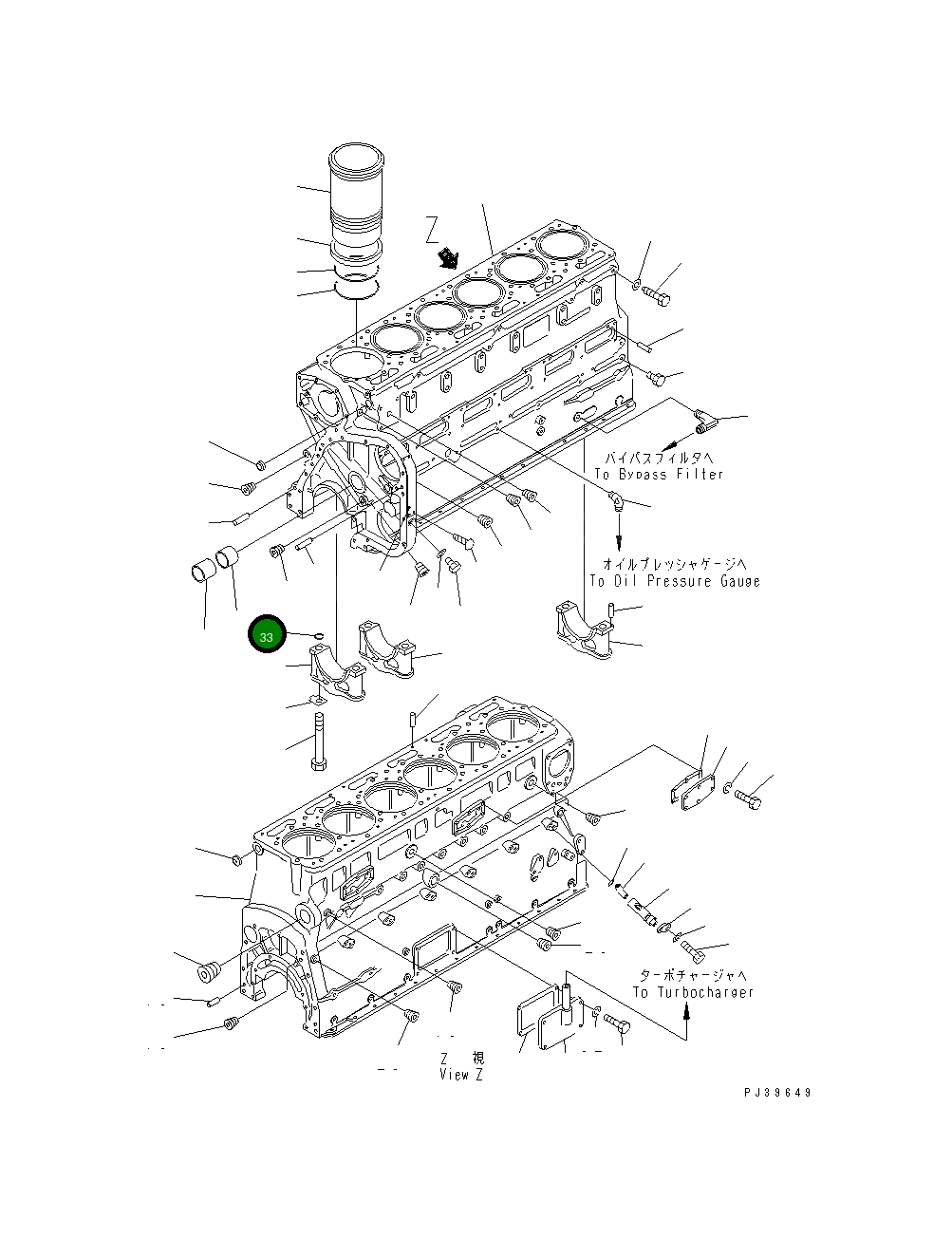 Z

バイパスフィルタへ
To Bypass Filter

オイルプレッシャゲージへ
To Oil Pressure Gauge

33

ターボチャージャへ
To Turbocharger

Z 視
View Z

PJ39649