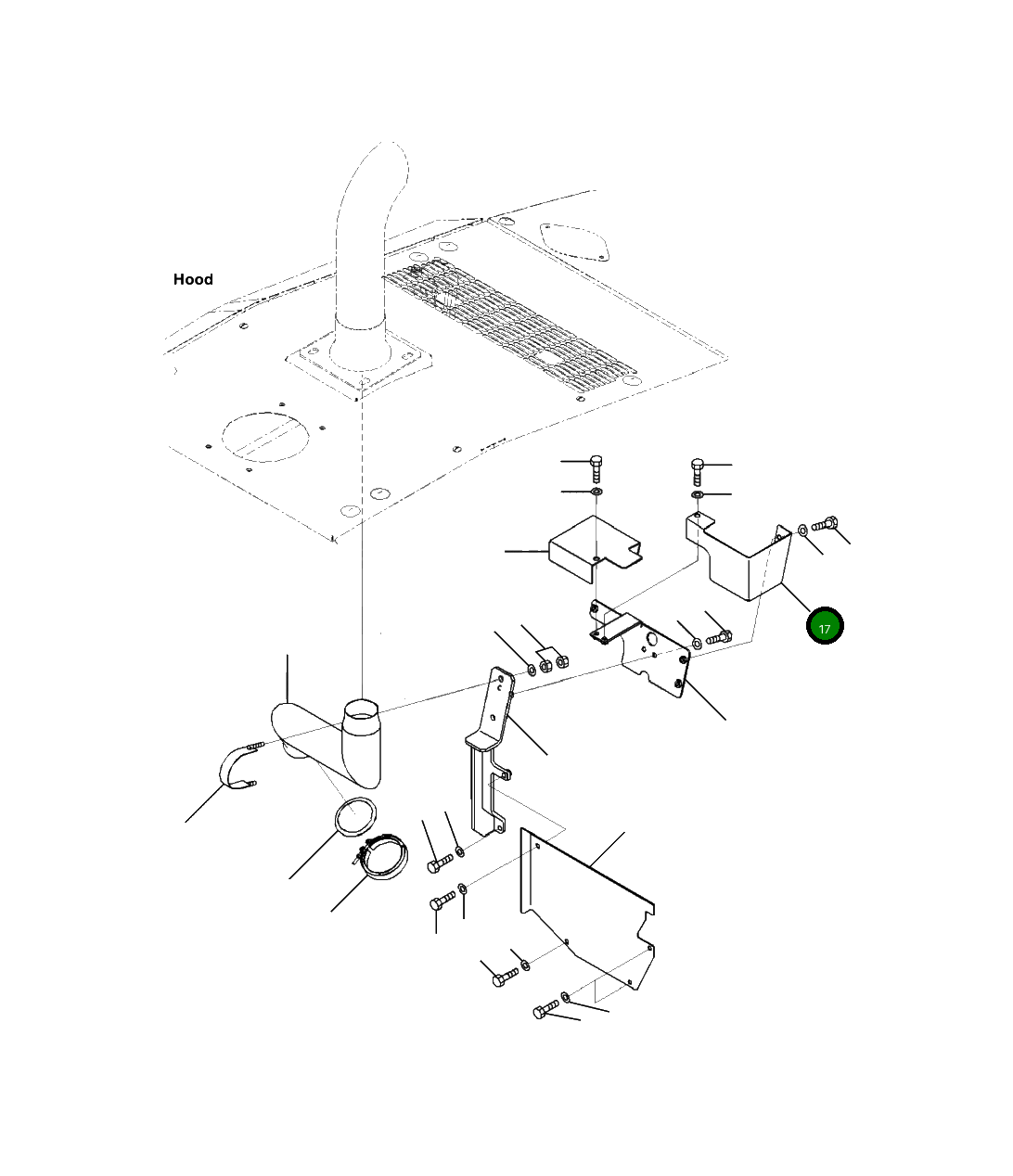 Hood

17