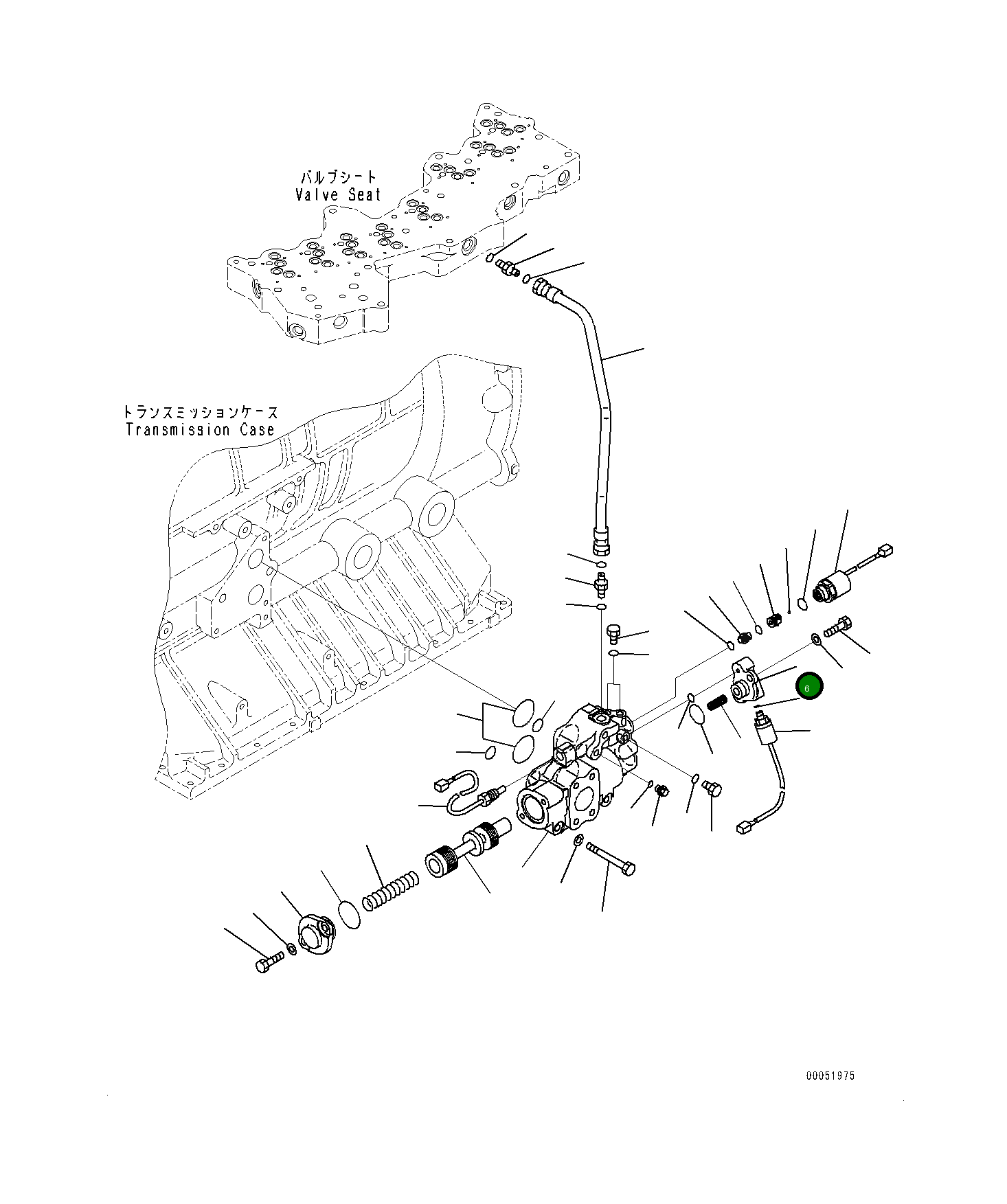 バルブシート
Valve Seat

トランスミッションケース
Transmission Case

6

00051975