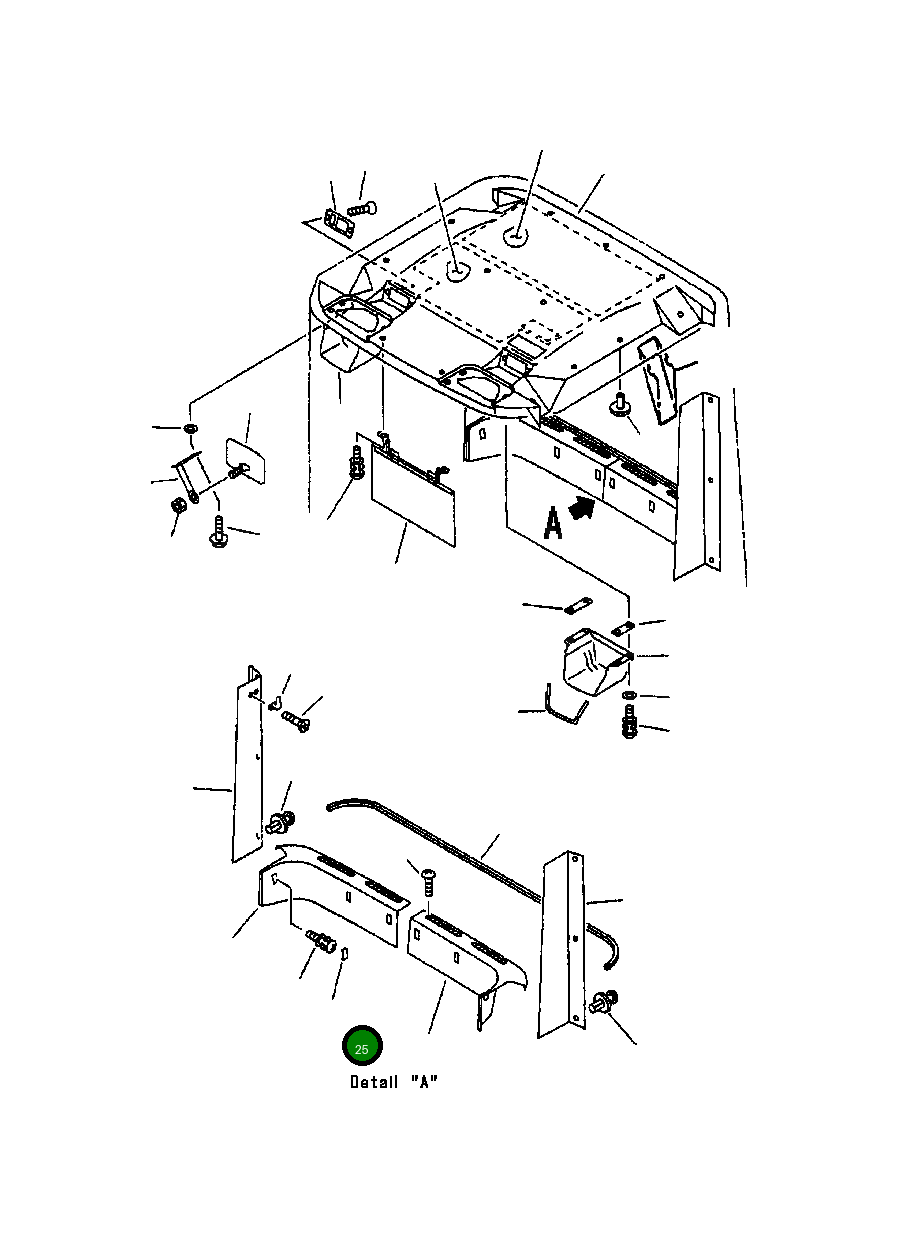 A

25

Detail "A"