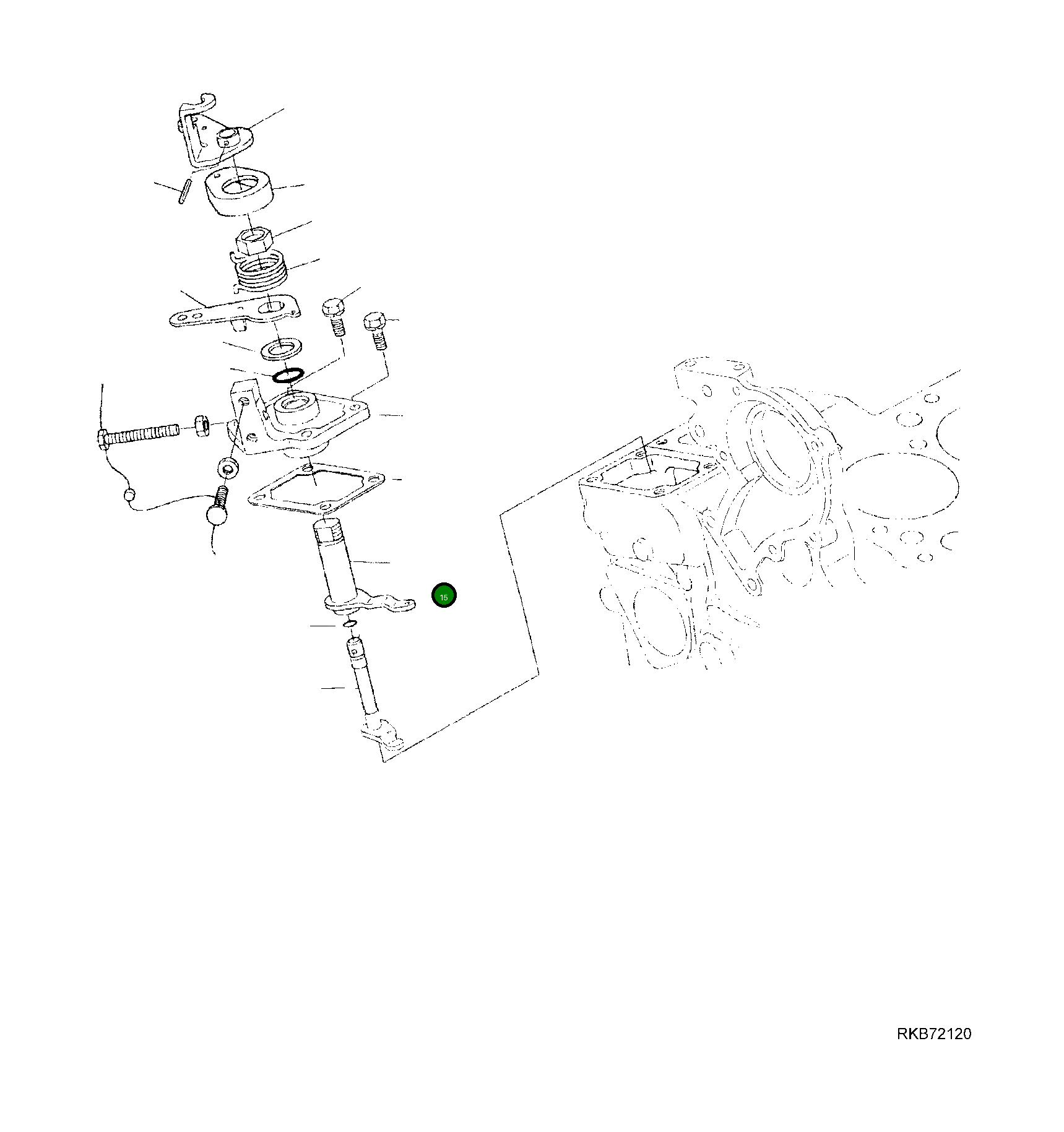 15

RKB72120