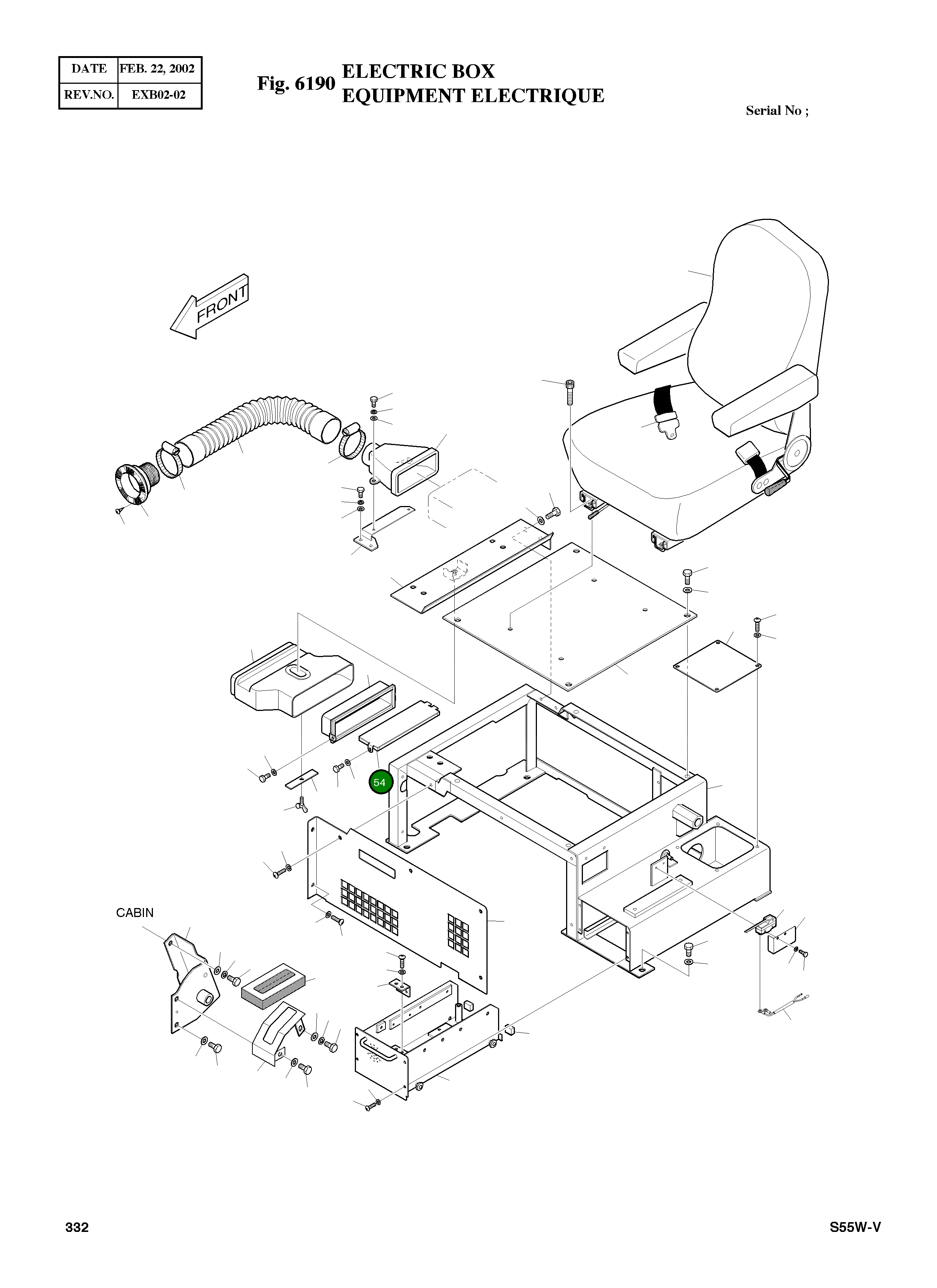 | DATE | FEB. 22, 2002 |
|---|---|
| REV.NO. | EXB02-02 |

Fig. 6190 ELECTRIC BOX
EQUIPMENT ELECTRIQUE

Serial No ;

FRONT

54

CABIN

332

S55W-V