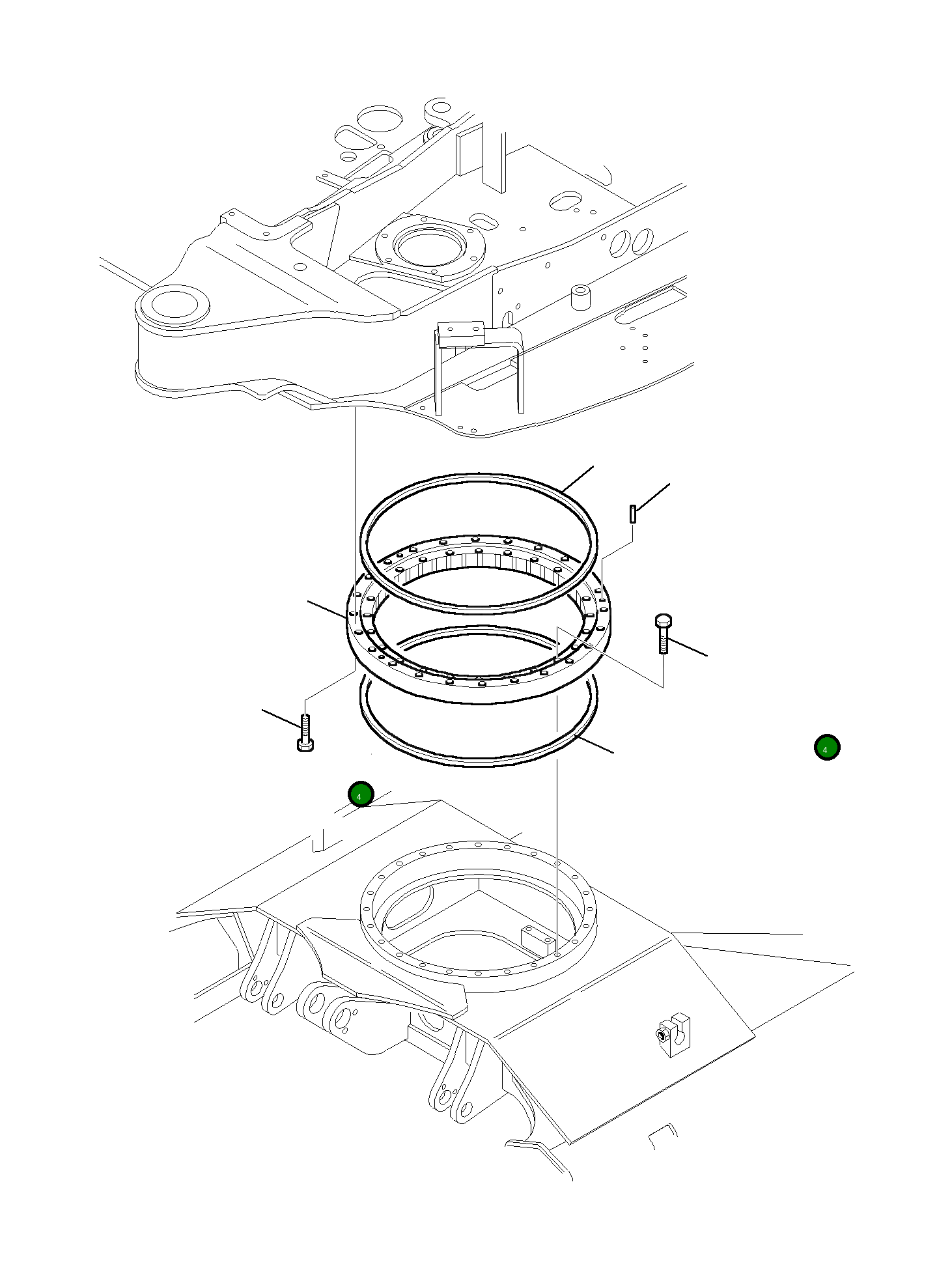 4

4