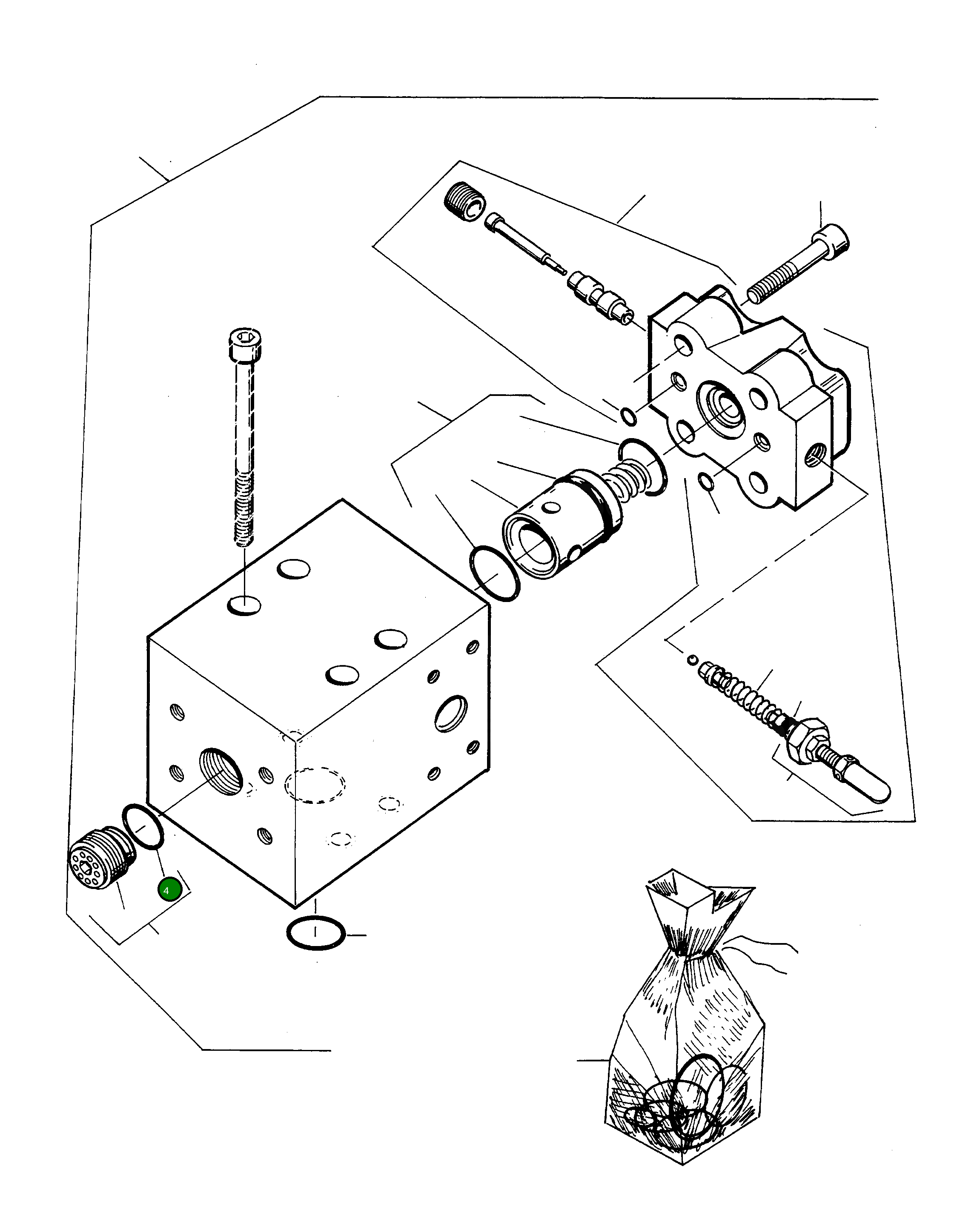 4