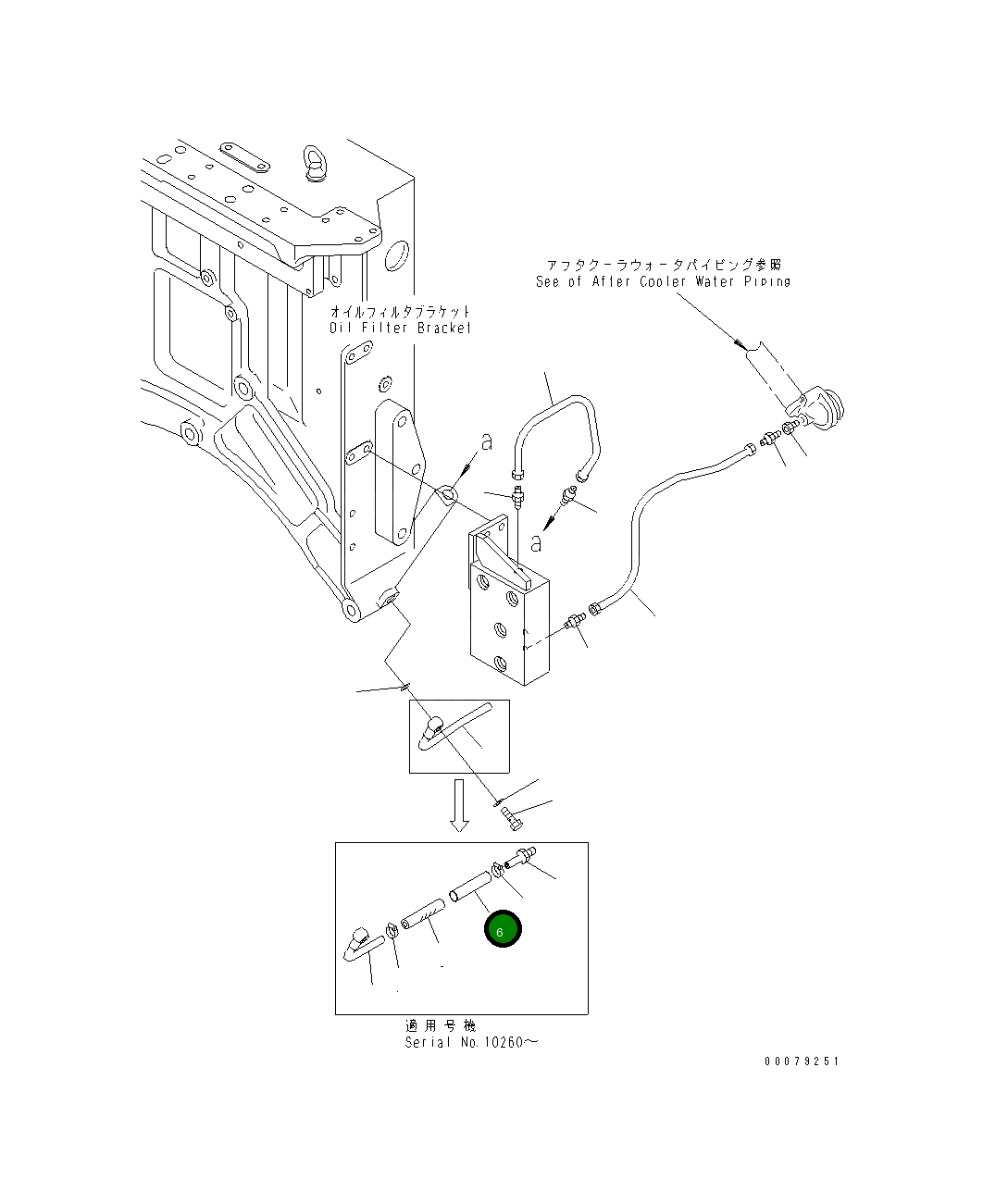 アフタクーラウォータパイピング参照
See of After Cooler Water Piping

オイルフィルタブラケット
Oil Filter Bracket

a

a

6

適用号機
Serial No.10260～

00079251