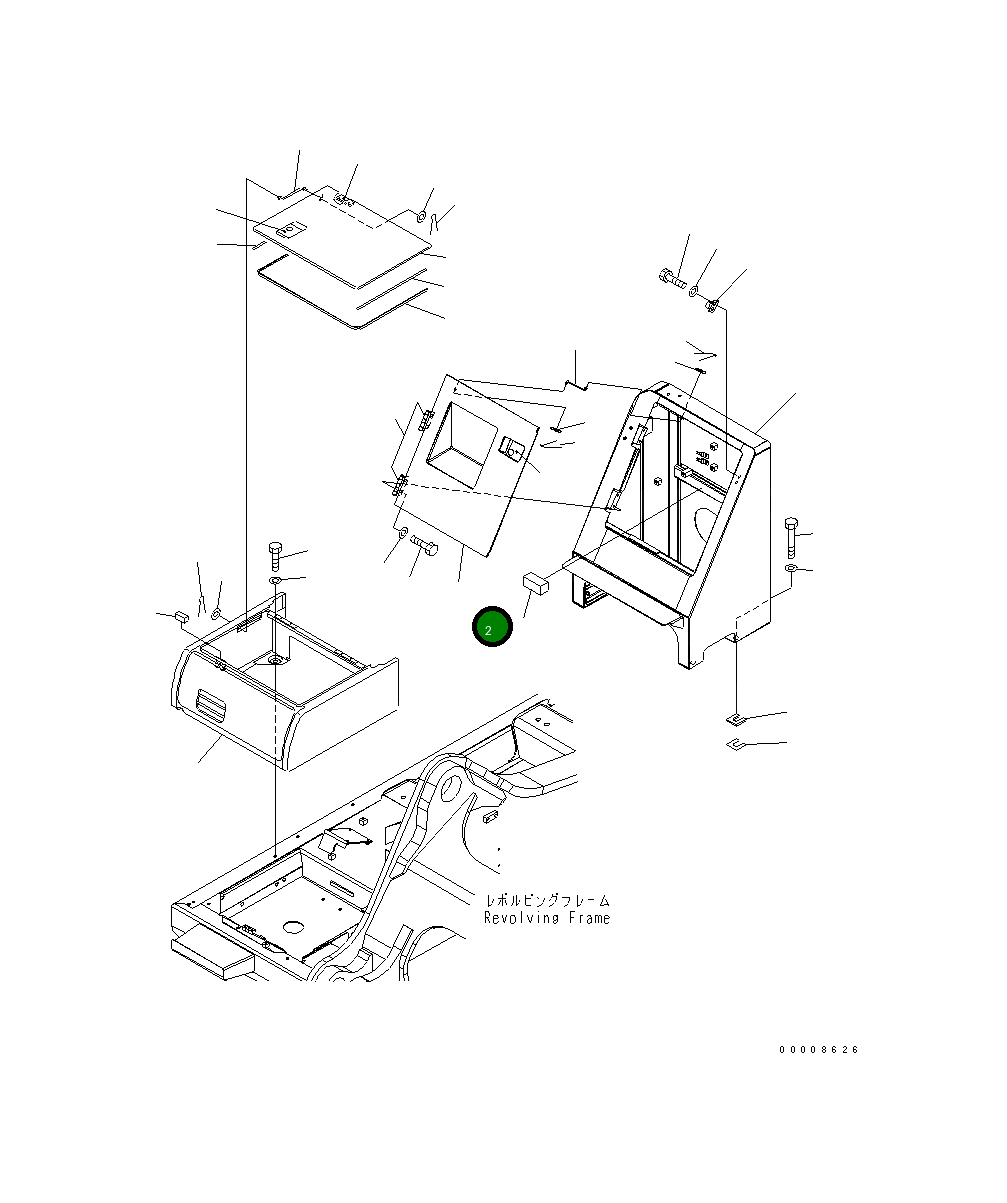 2

レボルビングフレーム
Revolving Frame

00008626