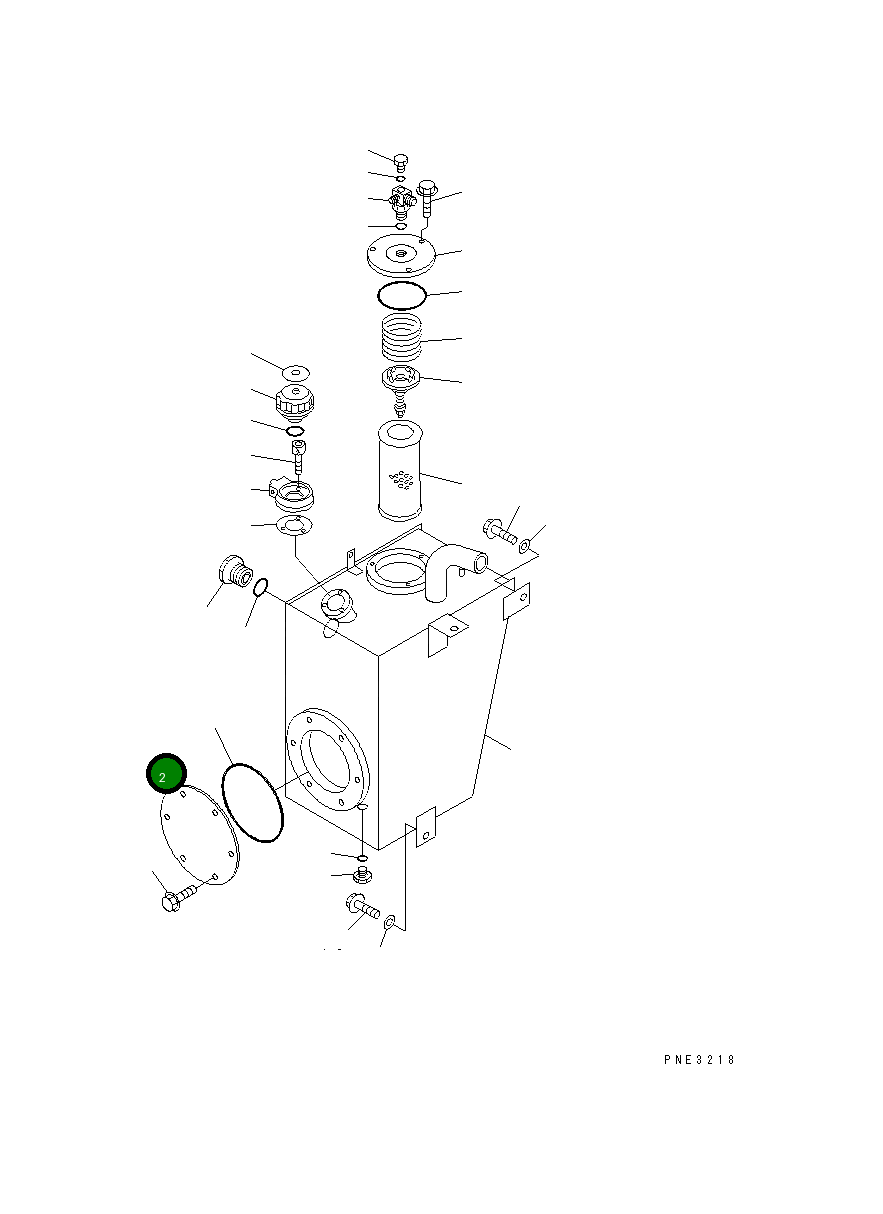 2

PNE3218