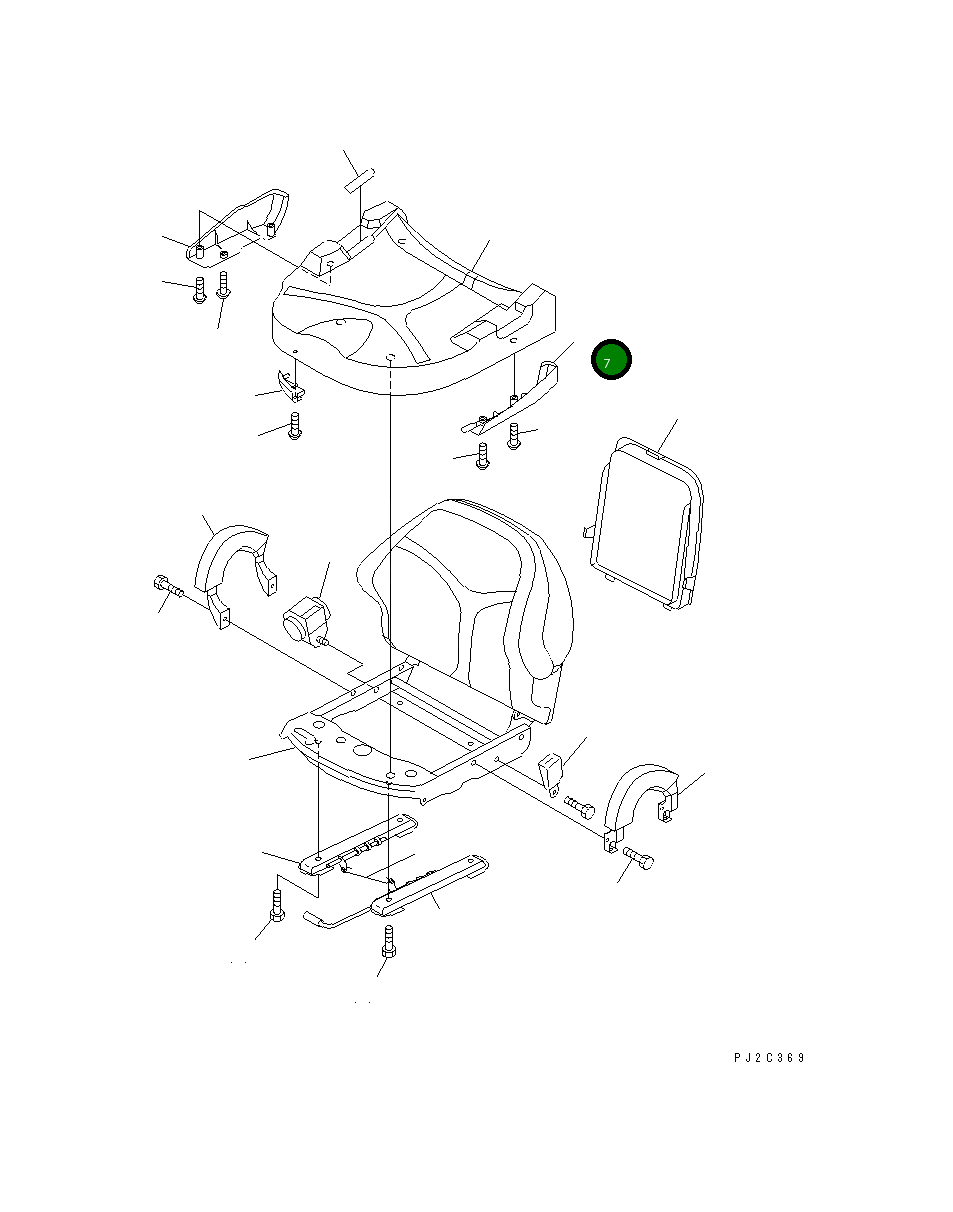 7

PJ2C369