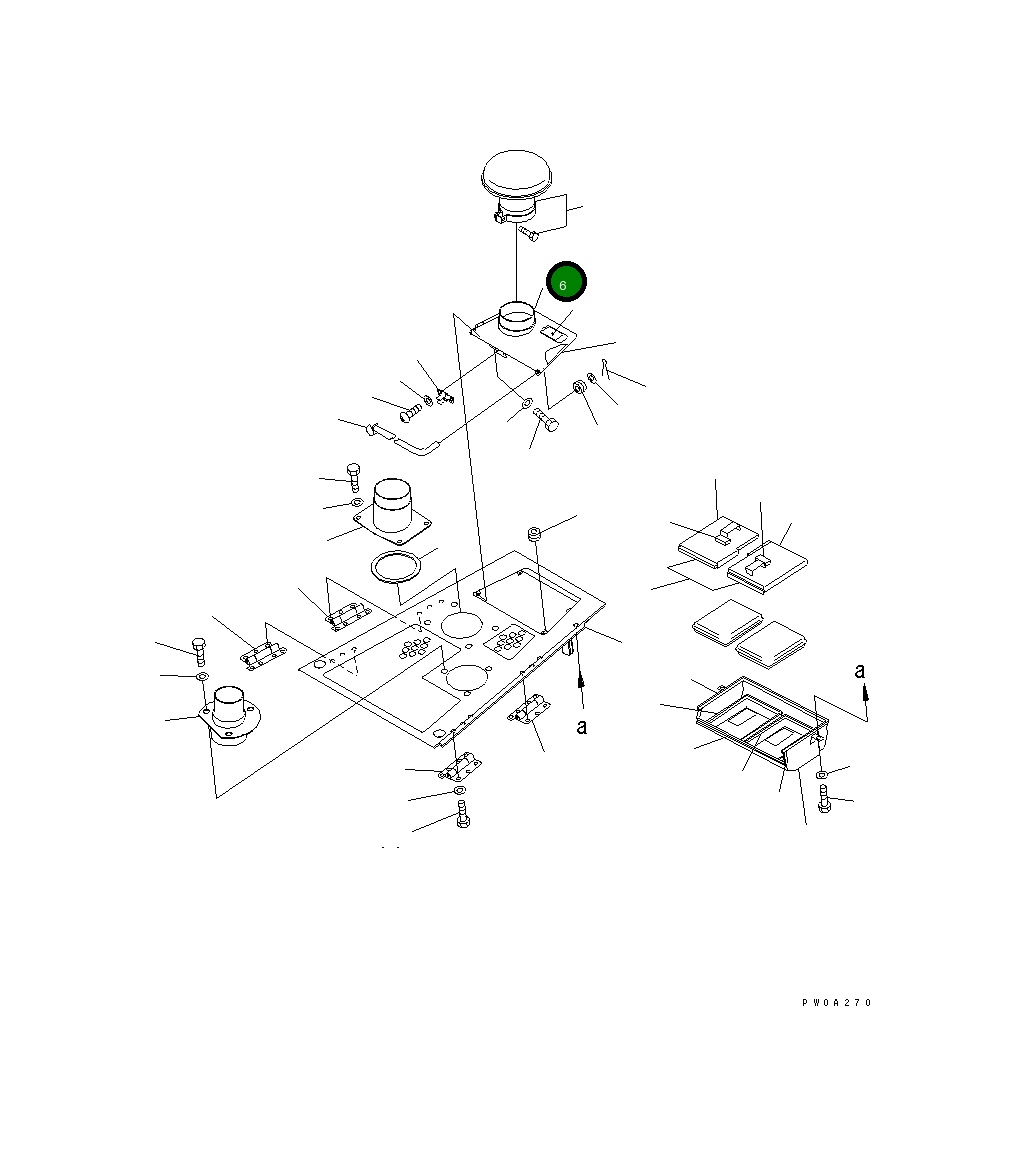 6

a

a

PW0A270