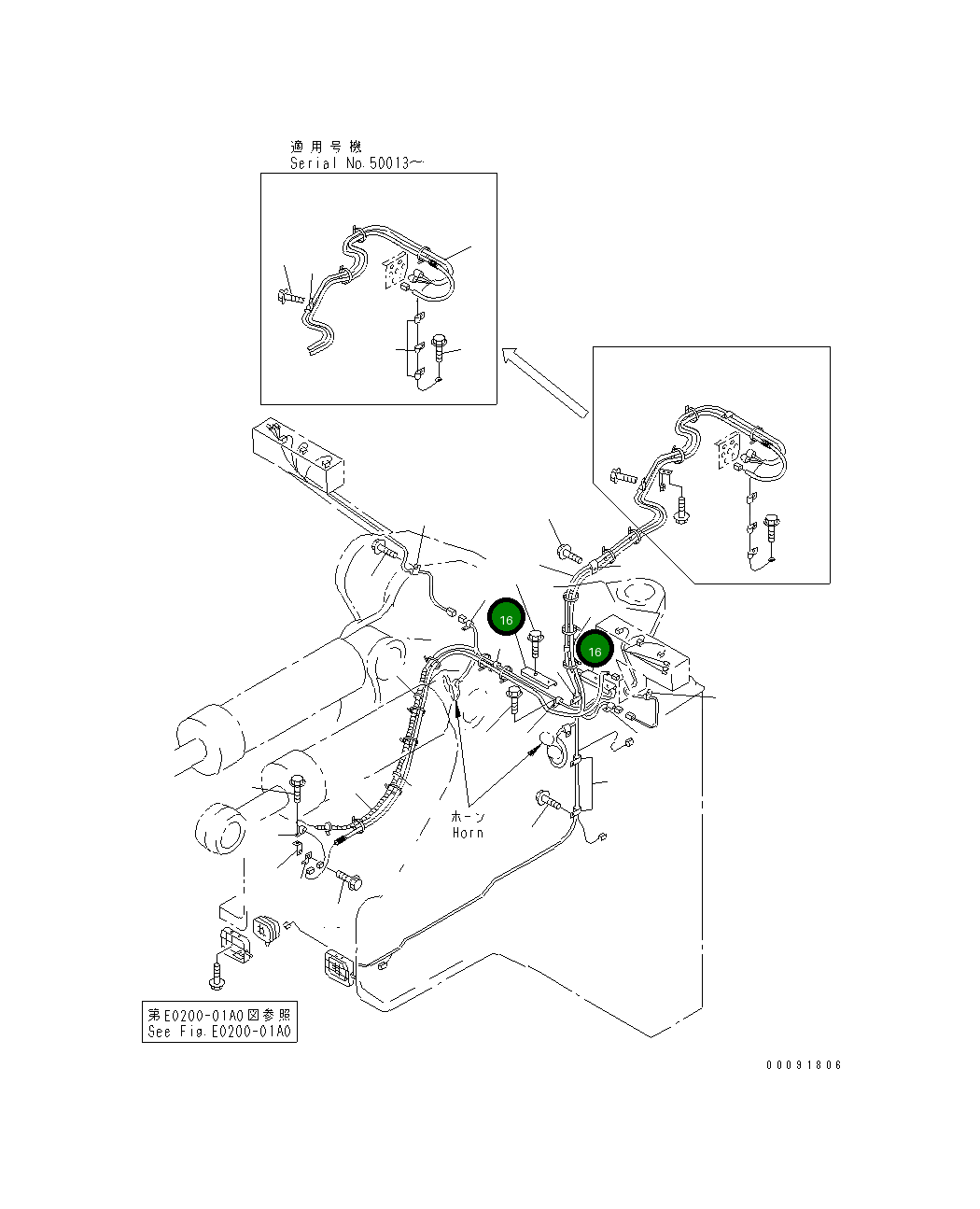 適用号機
Serial No.50013~

16

16

ホーン
Horn

第E0200-01A0図参照
See Fig.E0200-01A0

00091806