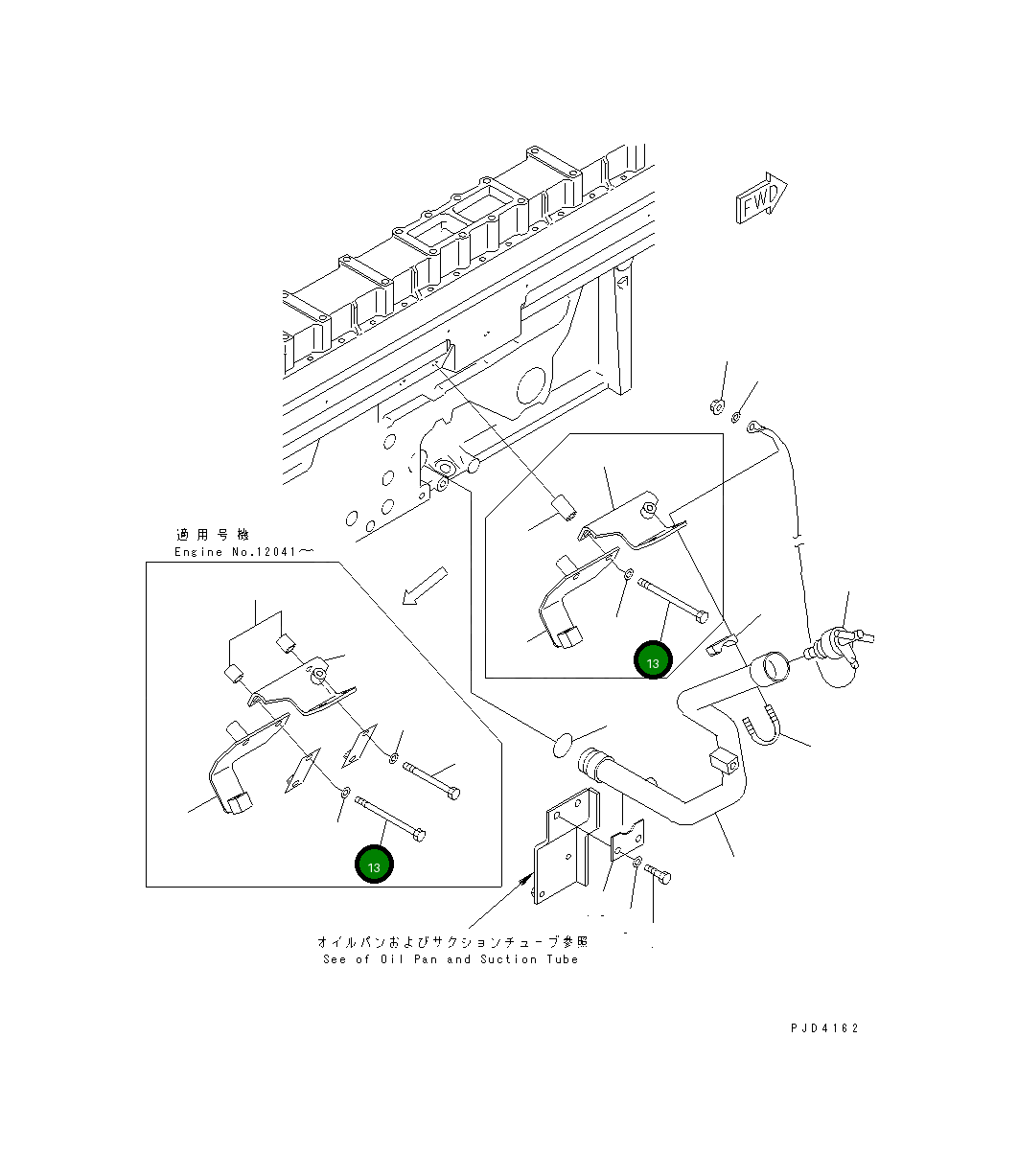 FWD

適用号機
Engine No.12041～

13

13

オイルパンおよびサクションチューブ参照
See of Oil Pan and Suction Tube

PJD4162