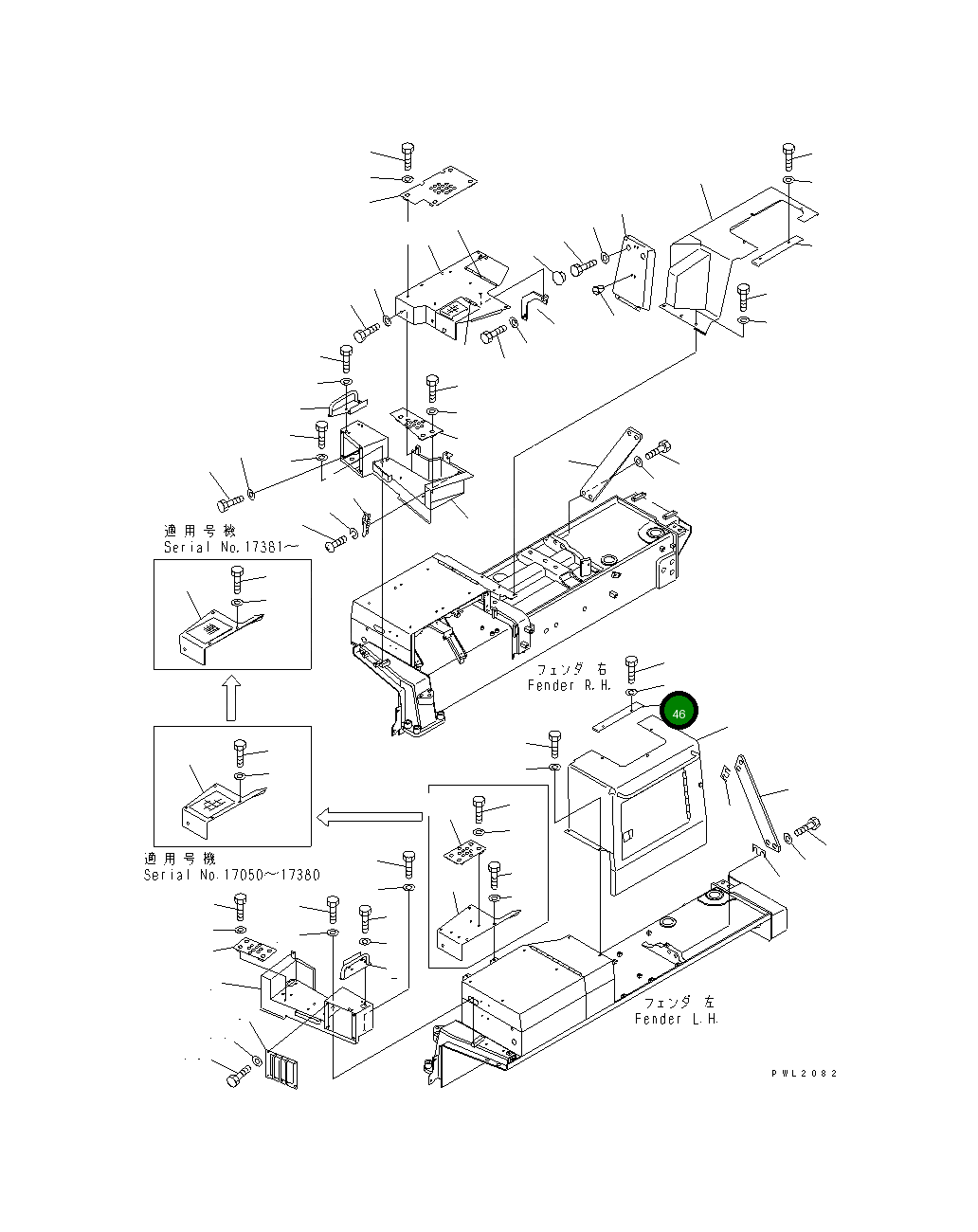 適用号機
Serial No.17381～

フェンダ 右
Fender R.H.

46

適用号機
Serial No.17050～17380

フェンダ 左
Fender L.H.

PWL2082