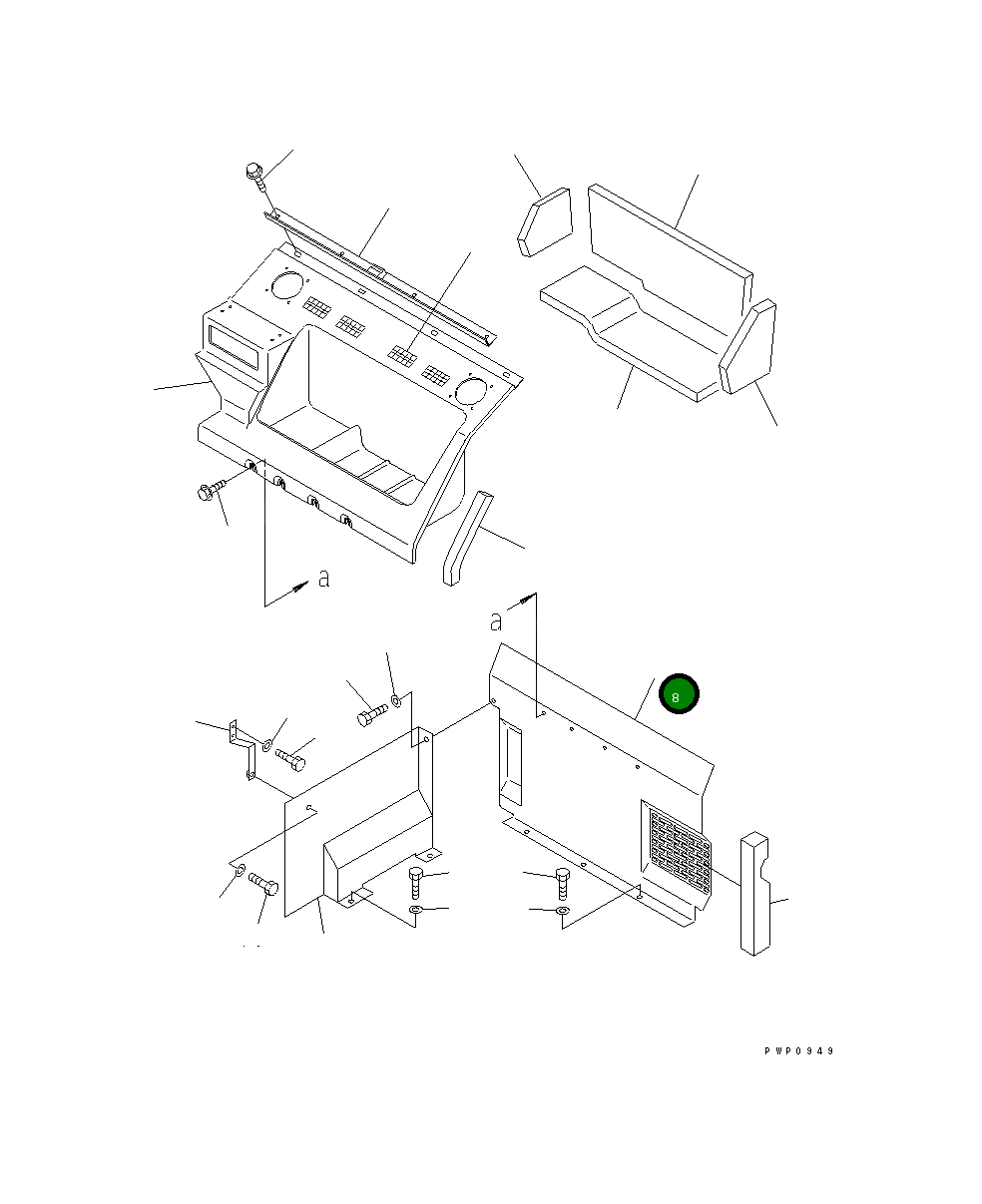 a

a

8

PWP0949