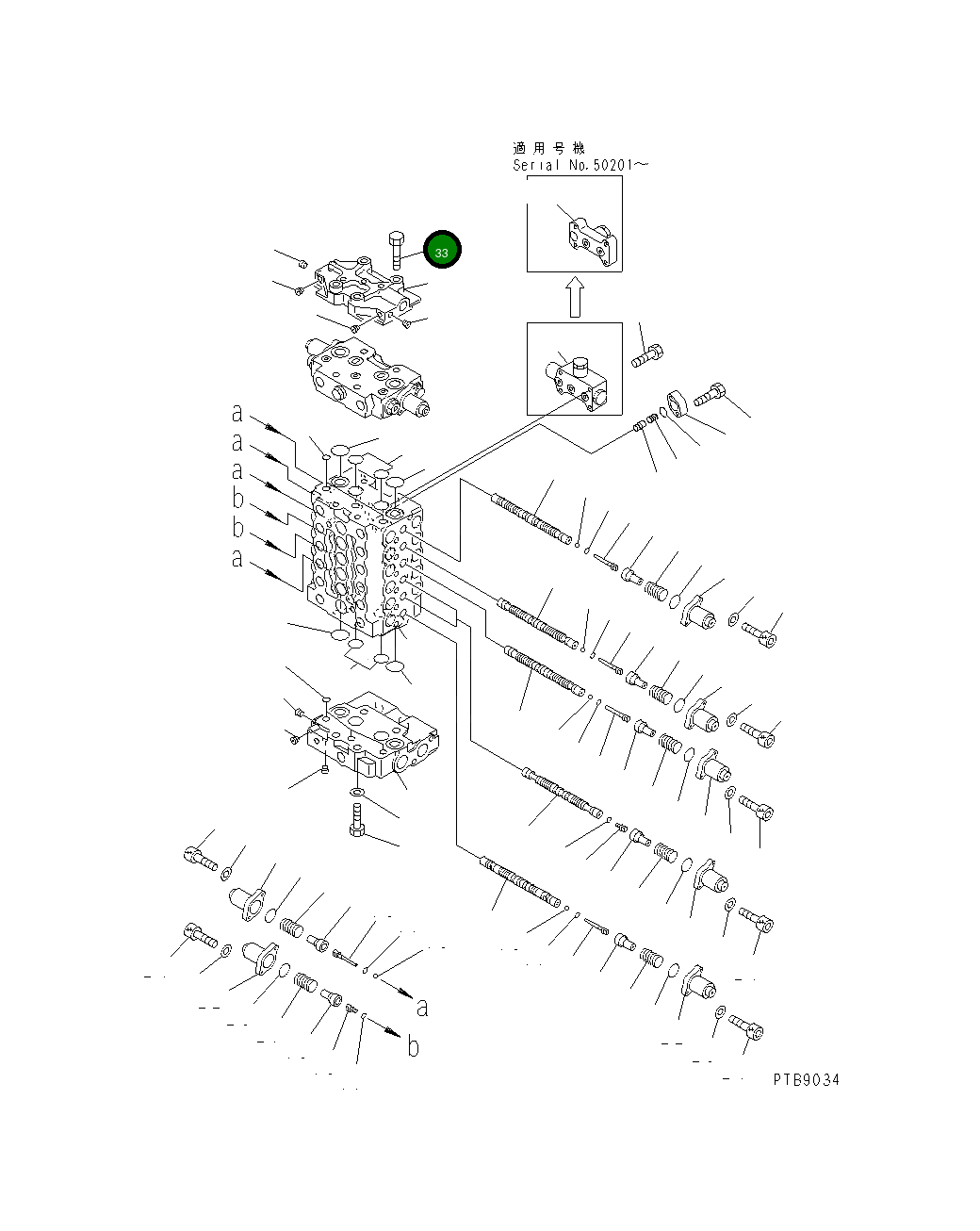 適用号機
Serial No.50201～

33

a
a
a
b
b
a

a
b

PTB9034