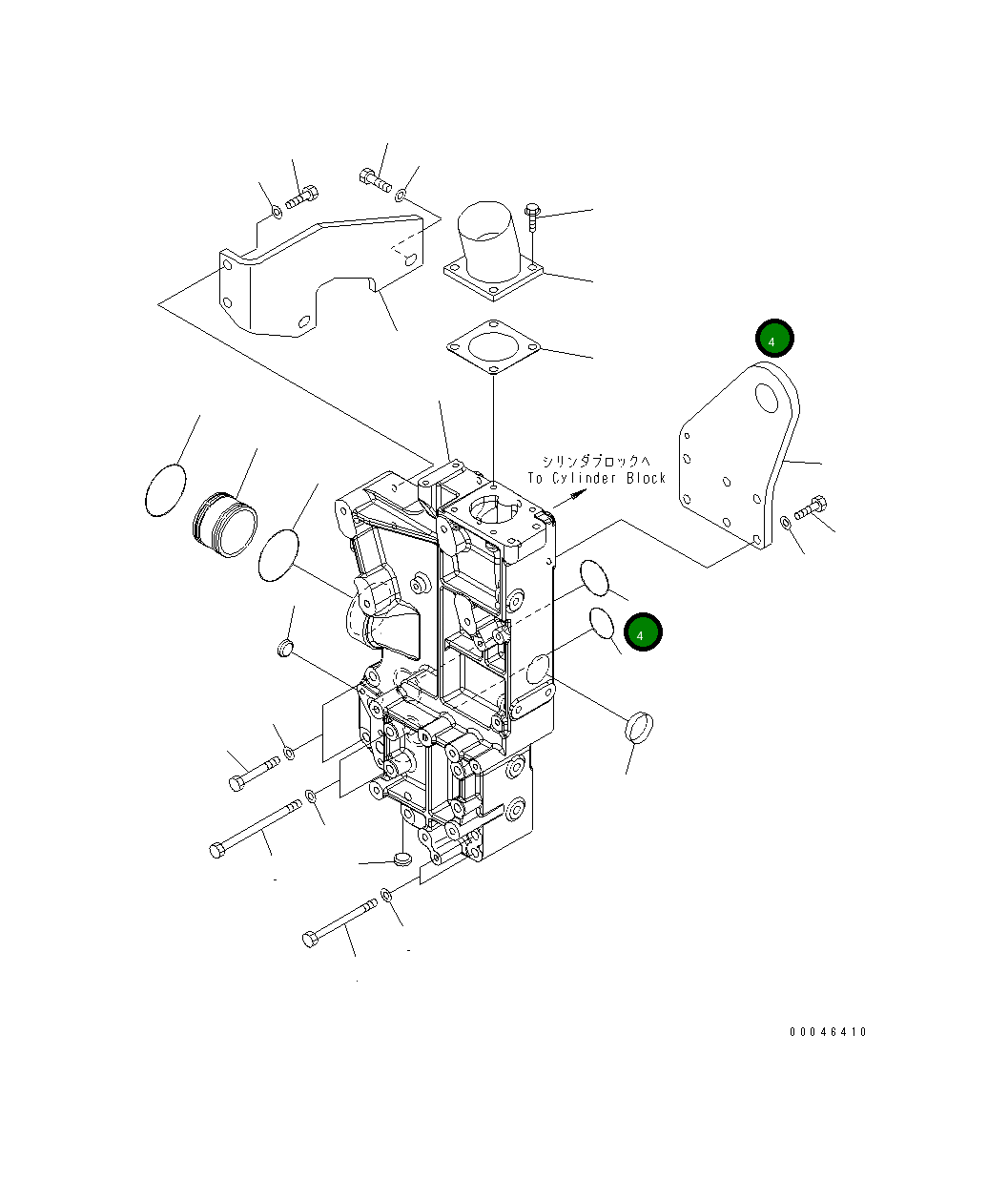 4

シリンダブロックへ
To Cylinder Block

4

00046410