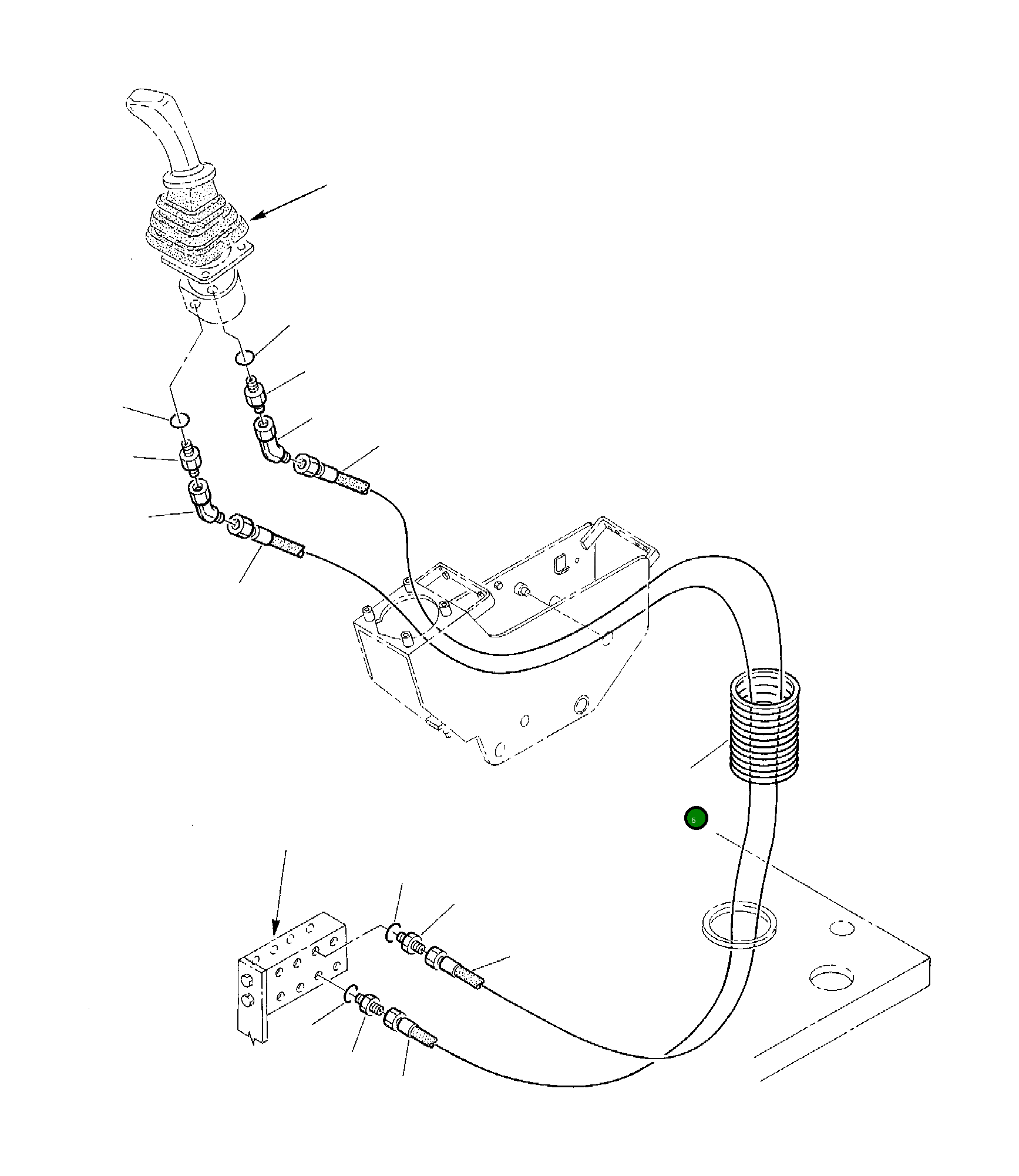 5