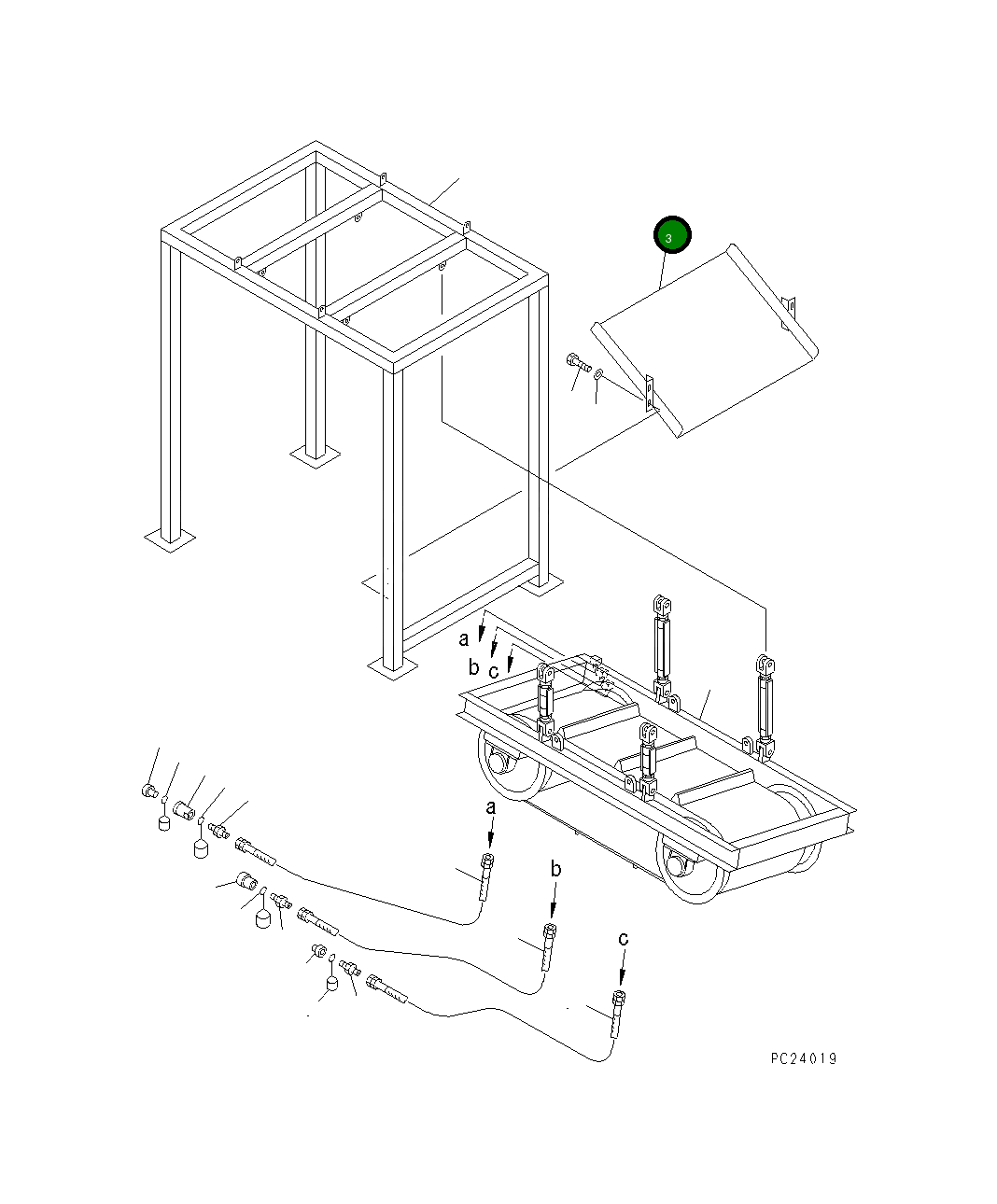 3

a
b
c

a

b

c

PC24019