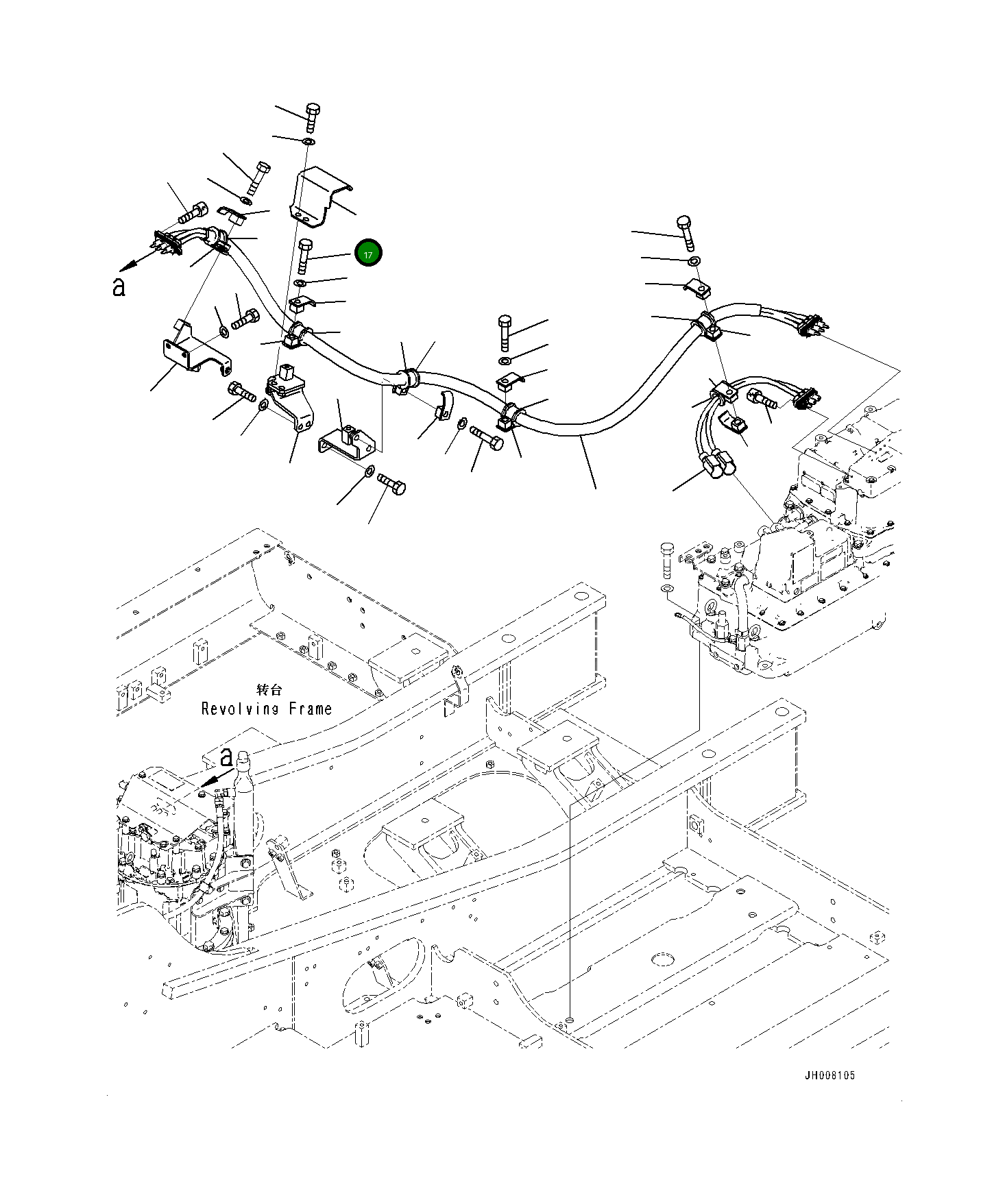 17

a

转台
Revolving Frame

a

JH008105