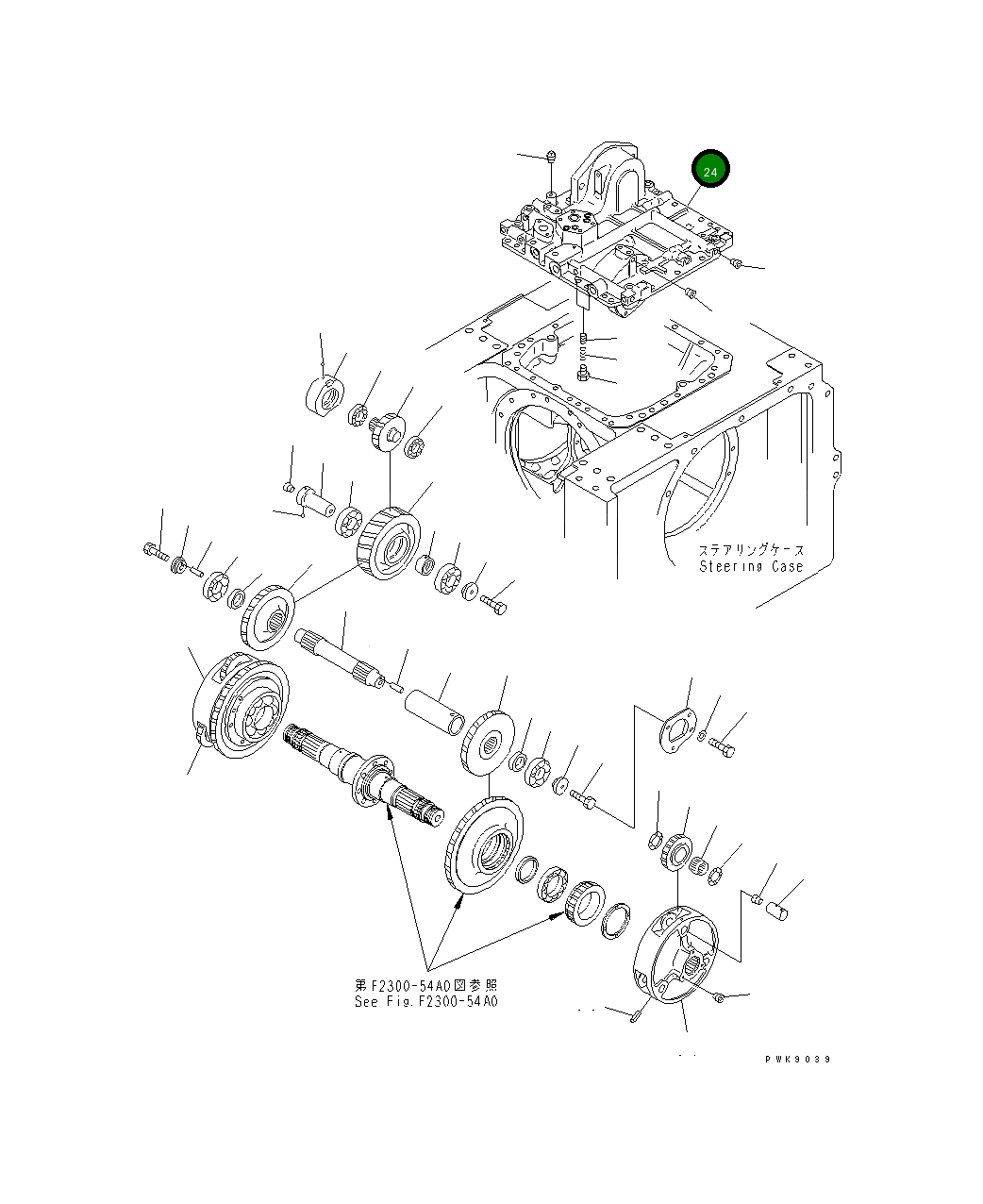 24

ステアリングケース
Steering Case

第F2300-54A0図参照
See Fig.F2300-54A0

PWK9039