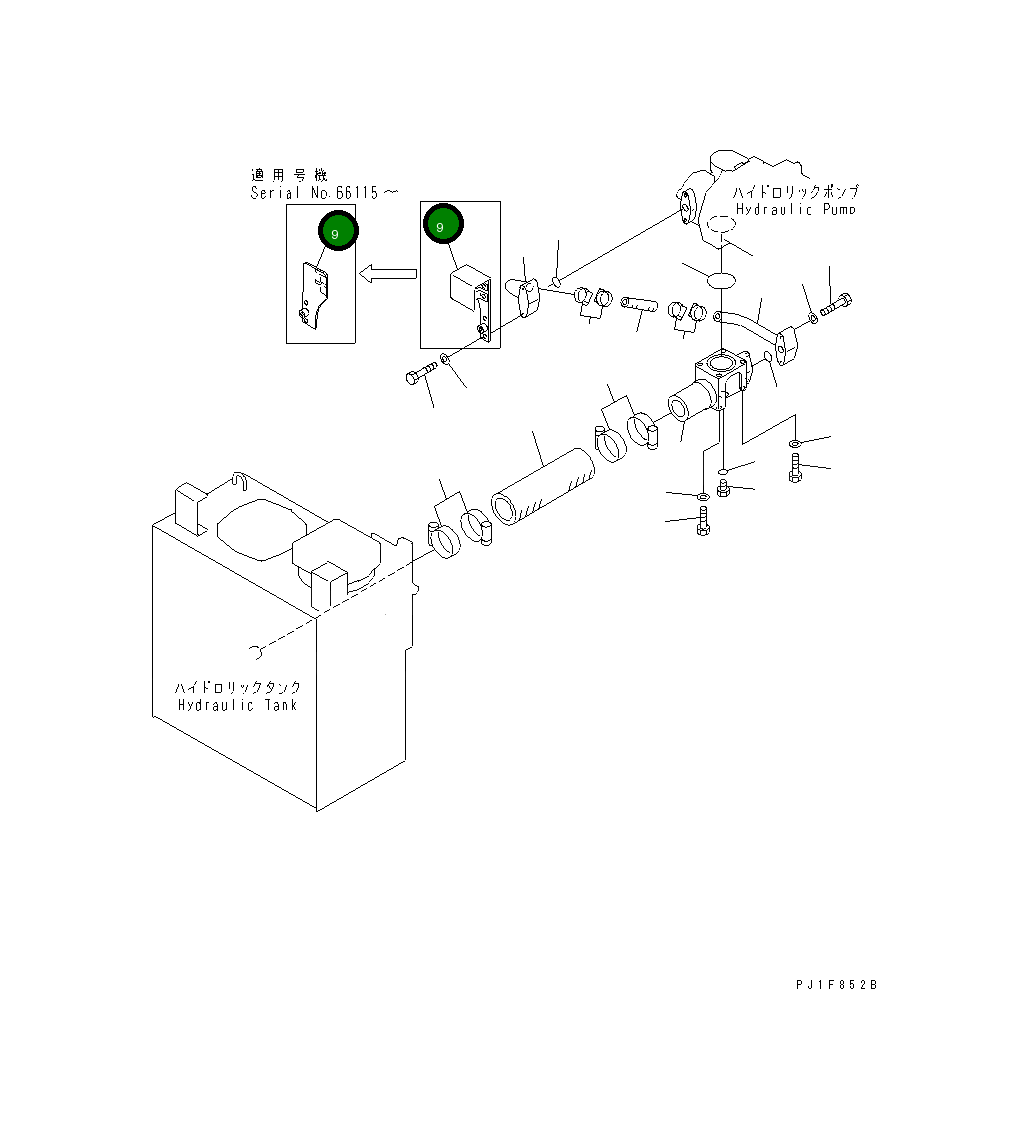 適用号機
Serial No.66115～

9

9

ハイドロリックポンプ
Hydraulic Pump

ハイドロリックタンク
Hydraulic Tank

PJ1F852B