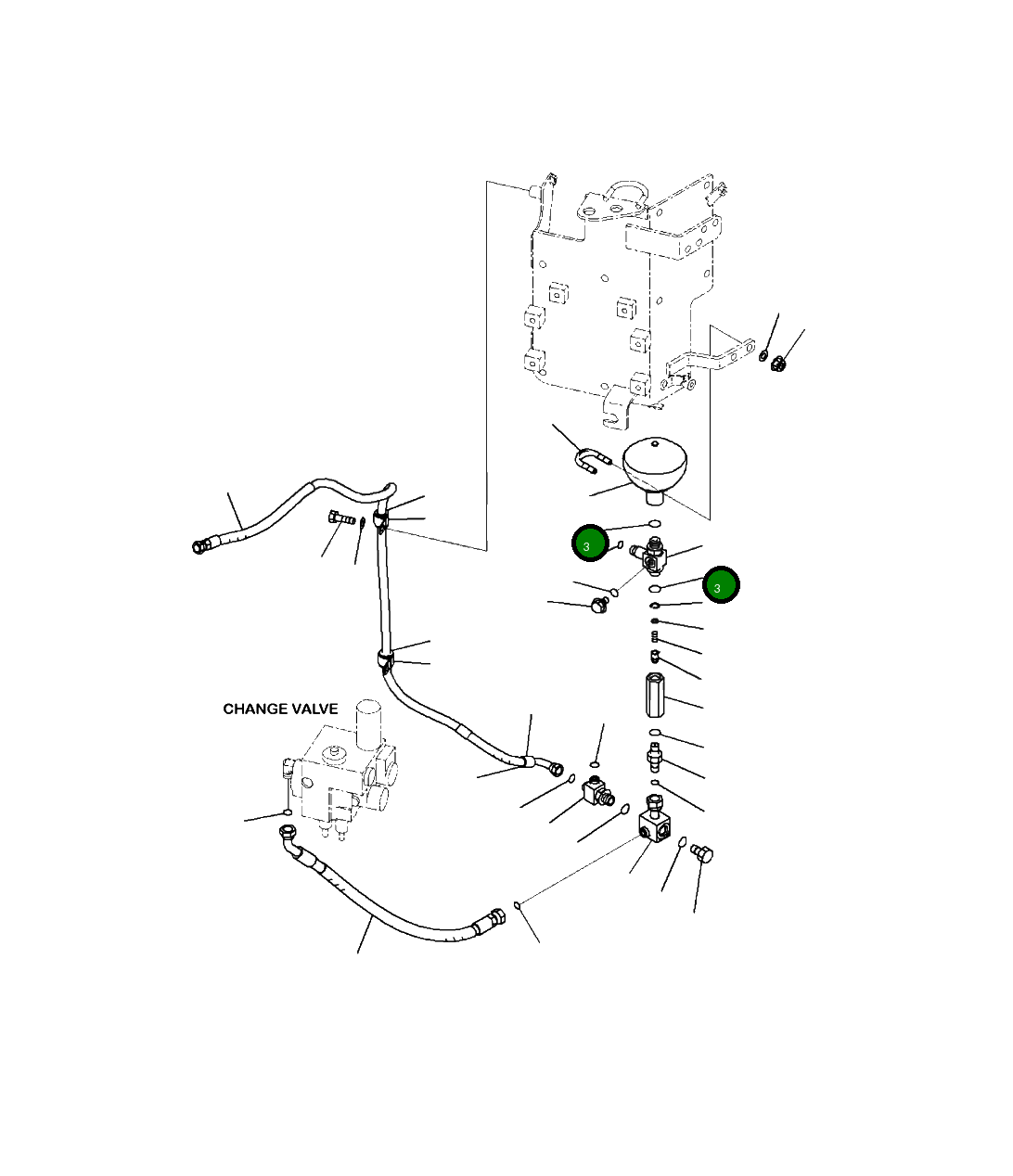 3
3
CHANGE VALVE