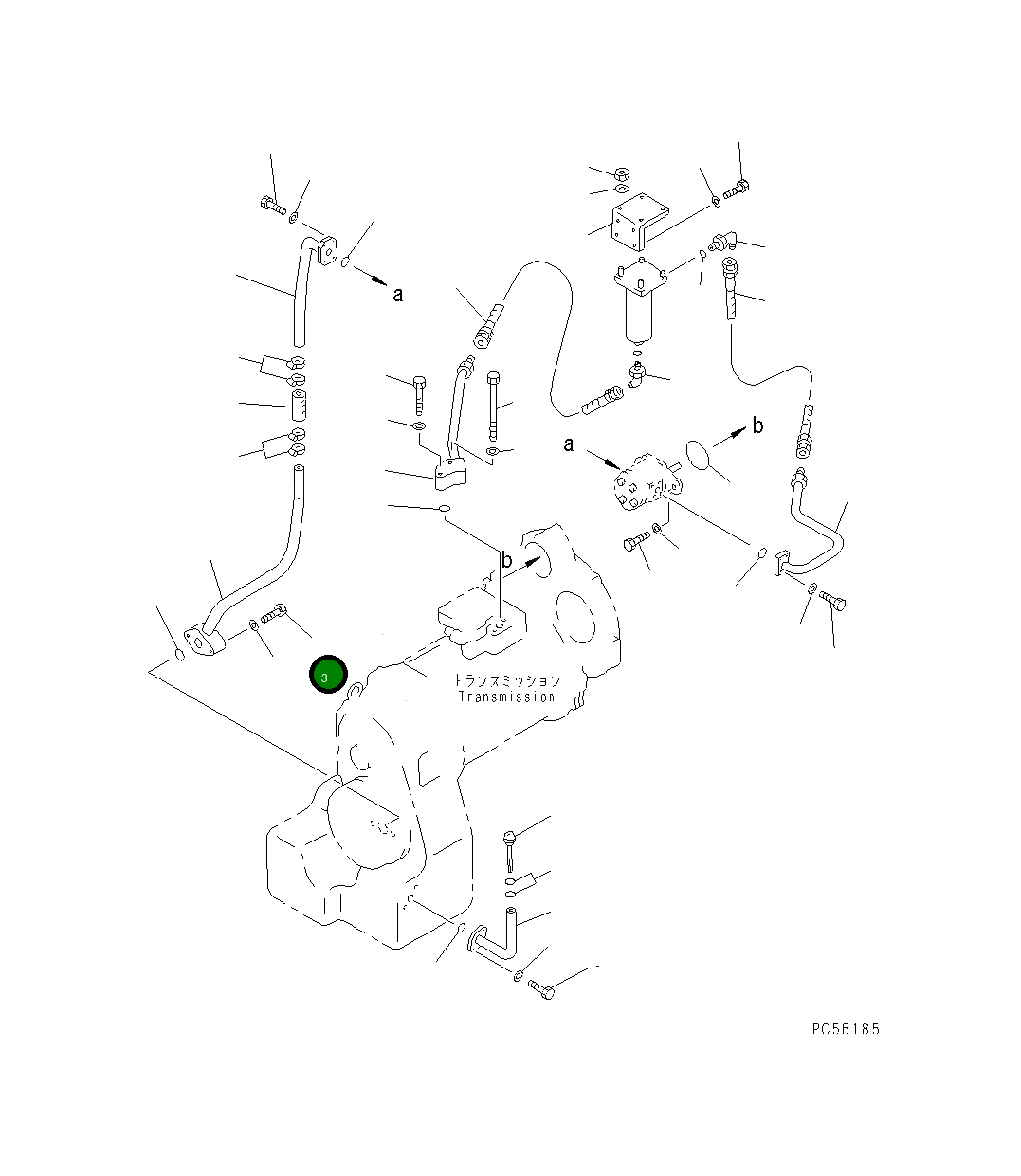 a

b

a

b

3

トランスミッション
Transmission

PC56185