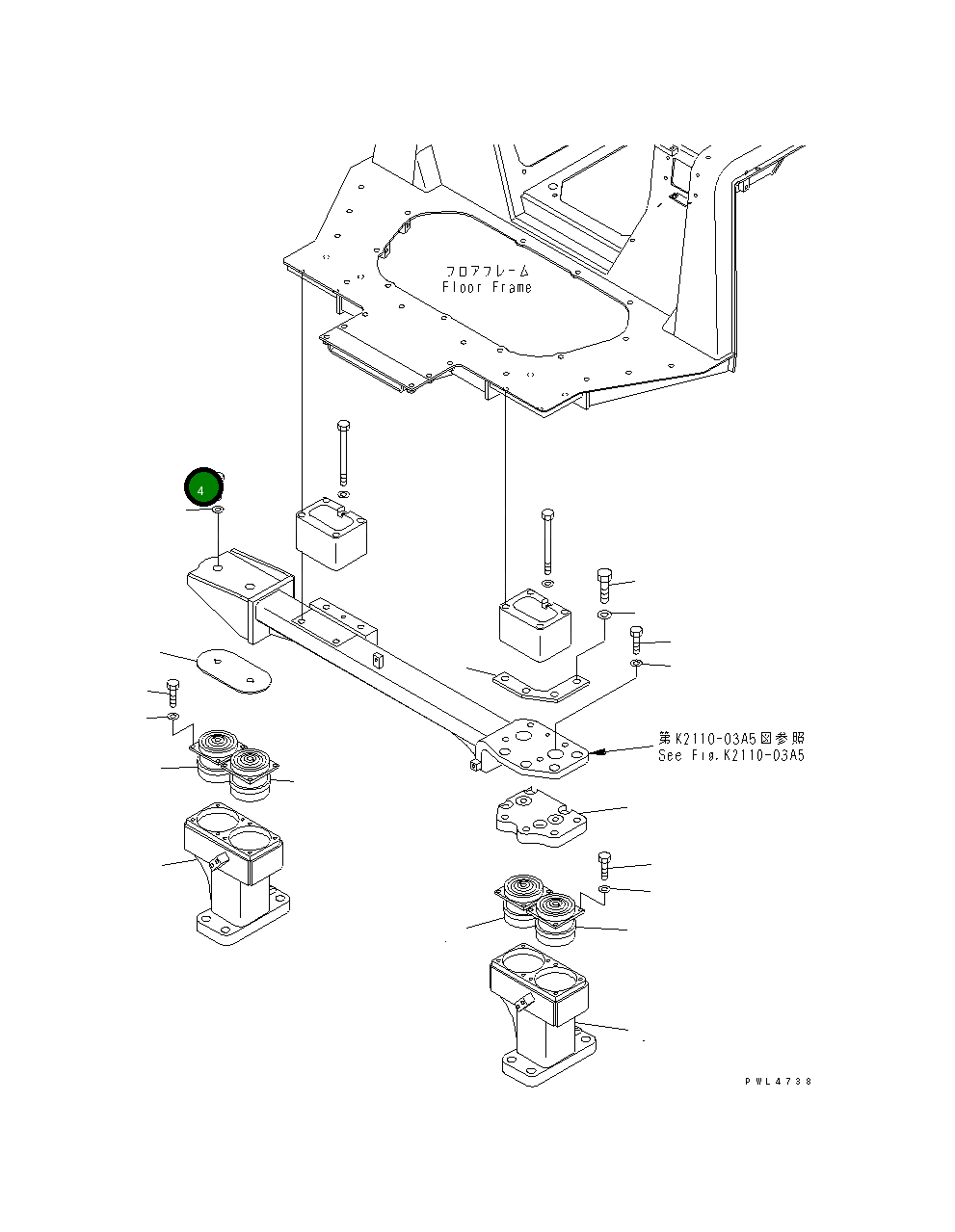 フロアフレーム
Floor Frame

4

第K2110-03A5図参照
See Fig.K2110-03A5

PWL4738