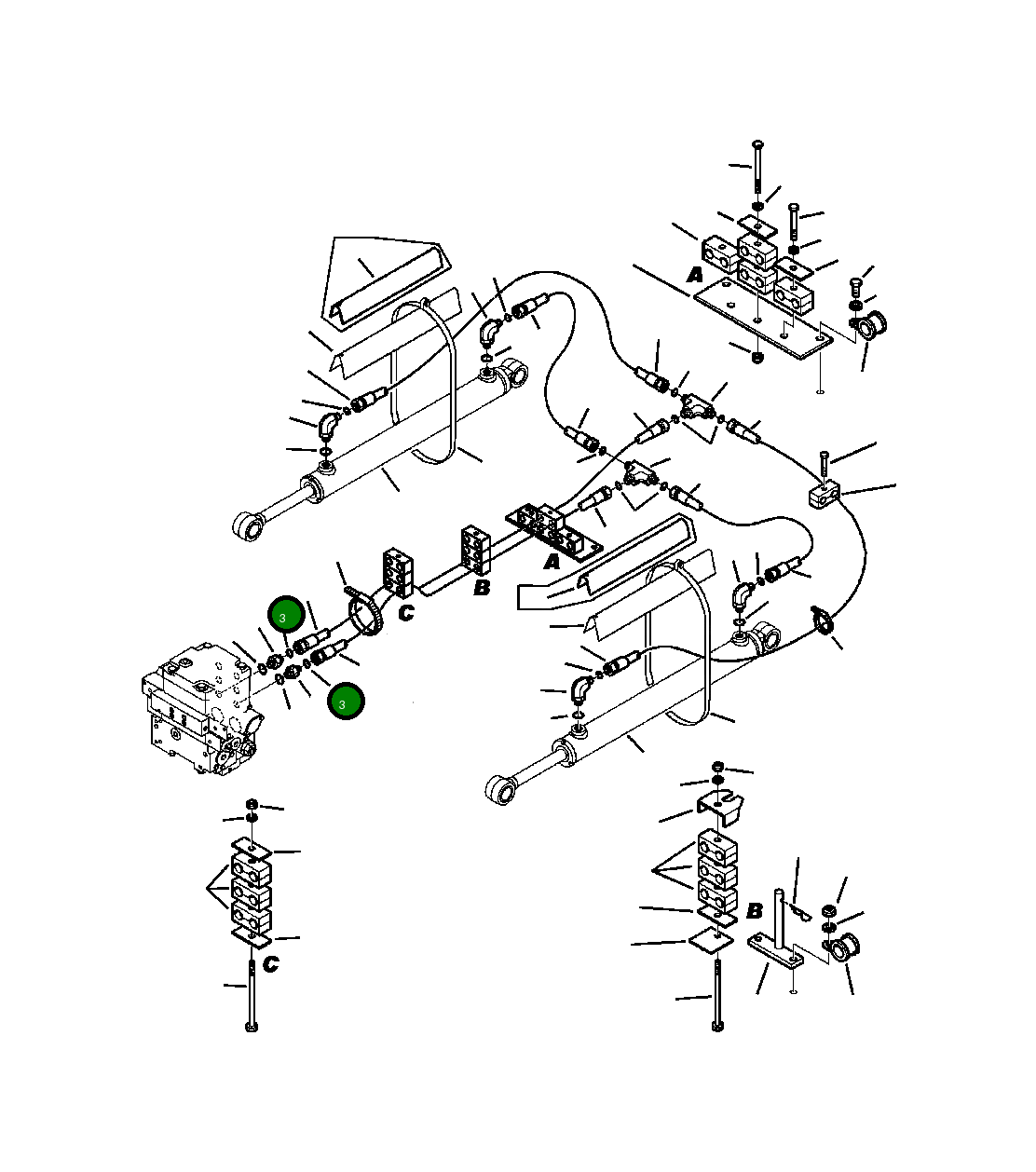 A
A
B
C
3
3
C
B