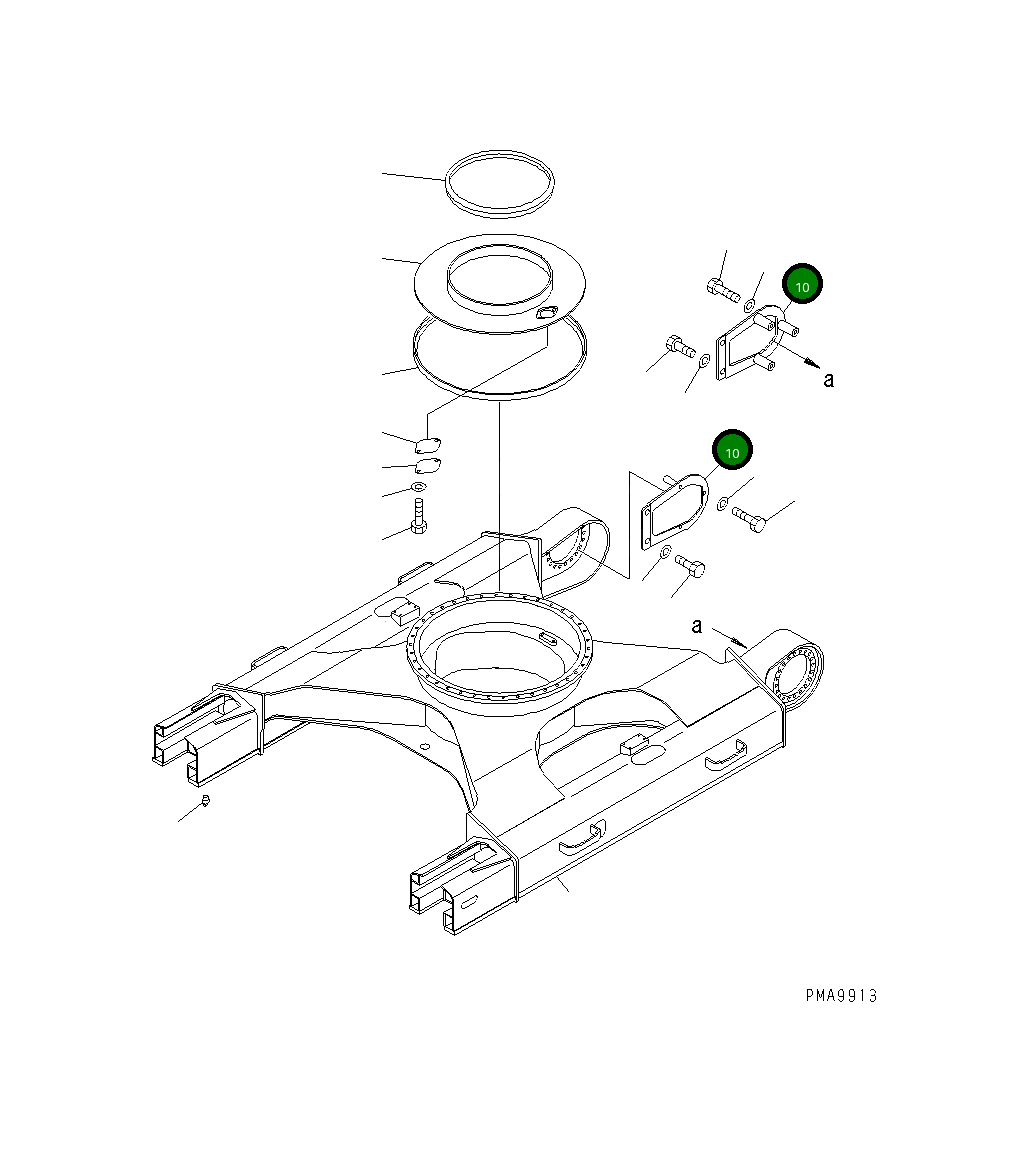 10
a
10
a
PMA9913