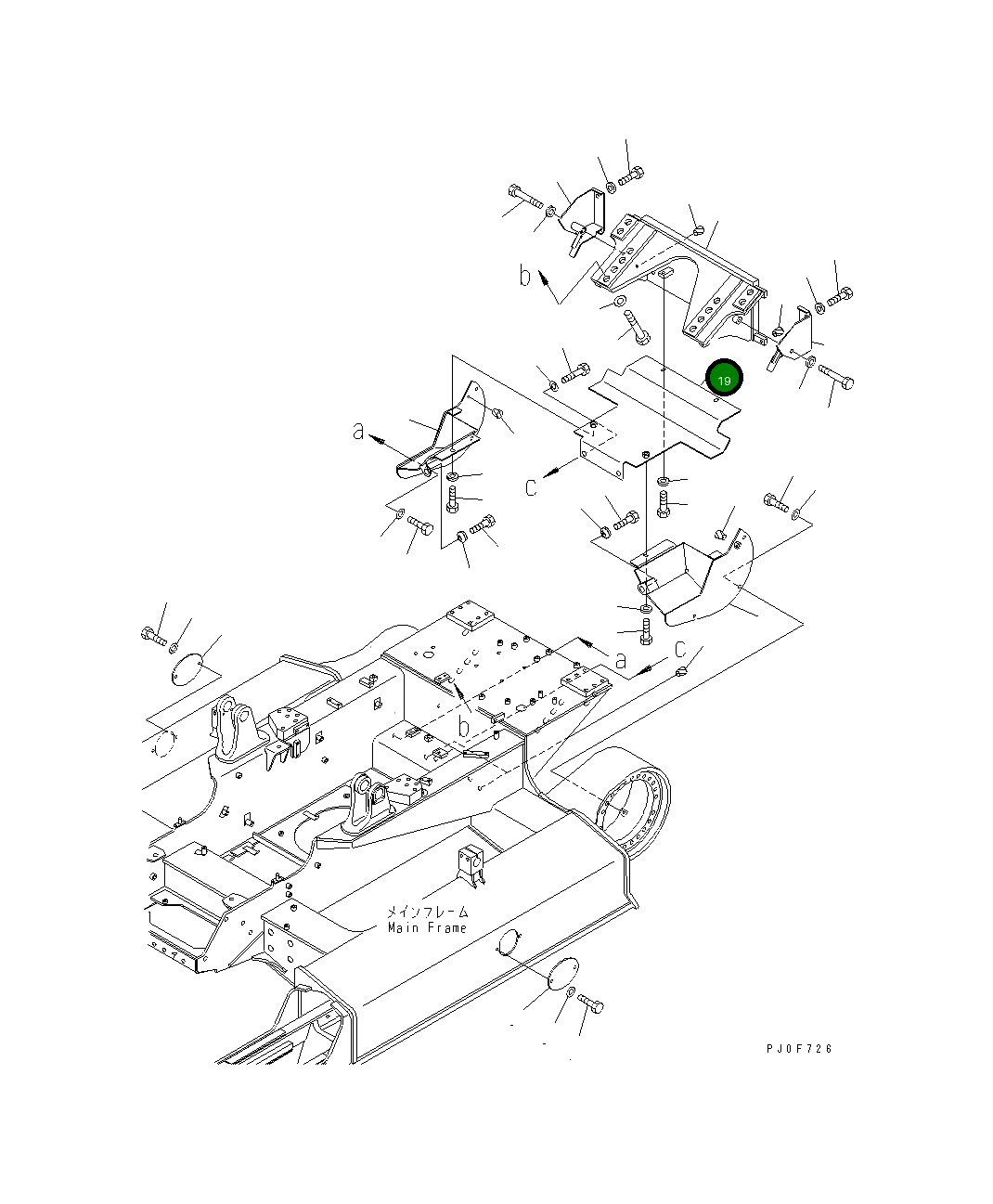 b
19
a
c
a
c
b
メインフレーム
Main Frame
PJ0F726