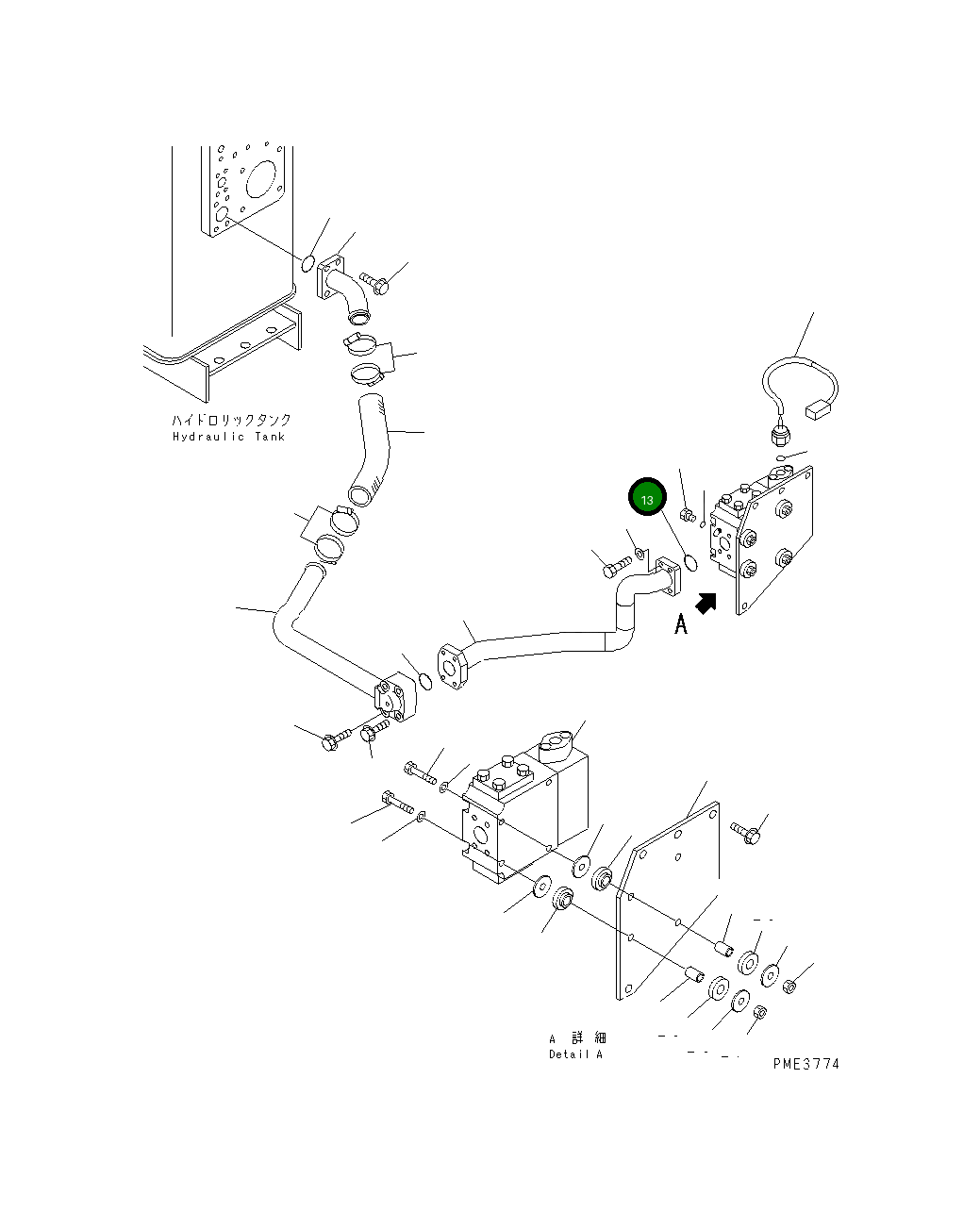 ハイドロリックタンク
Hydraulic Tank

13

A

A 詳 細
Detail A

PME3774