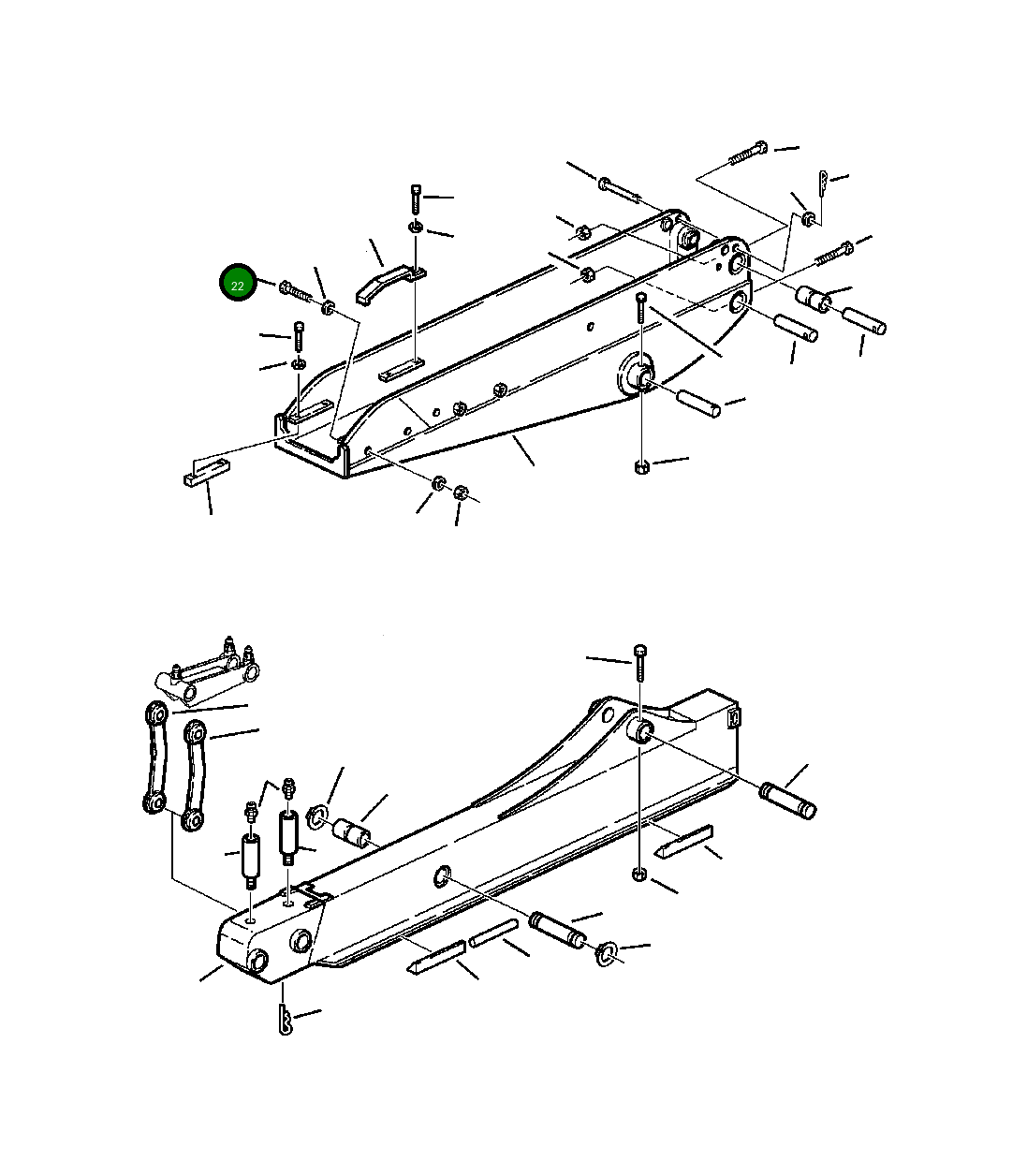 22