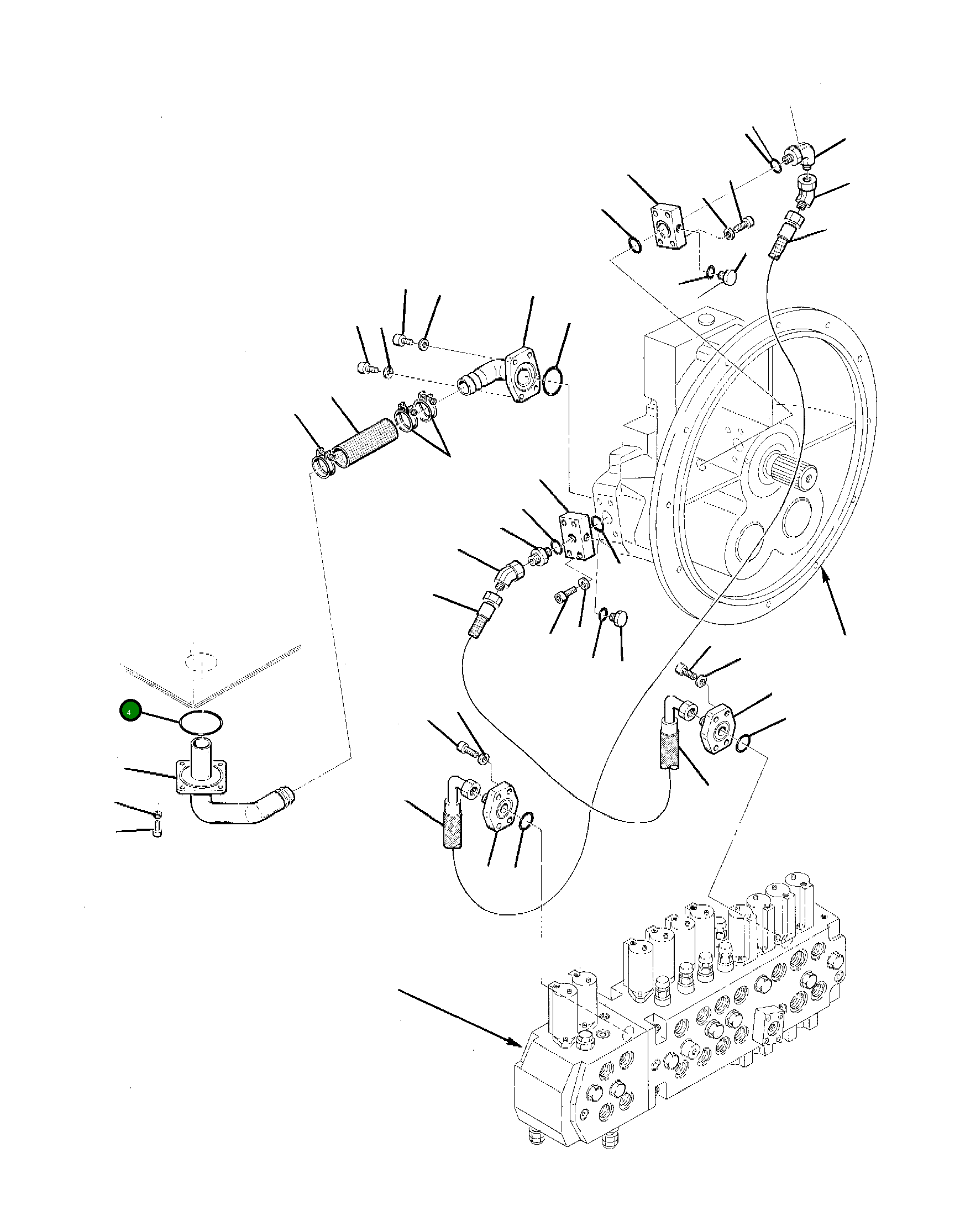 4