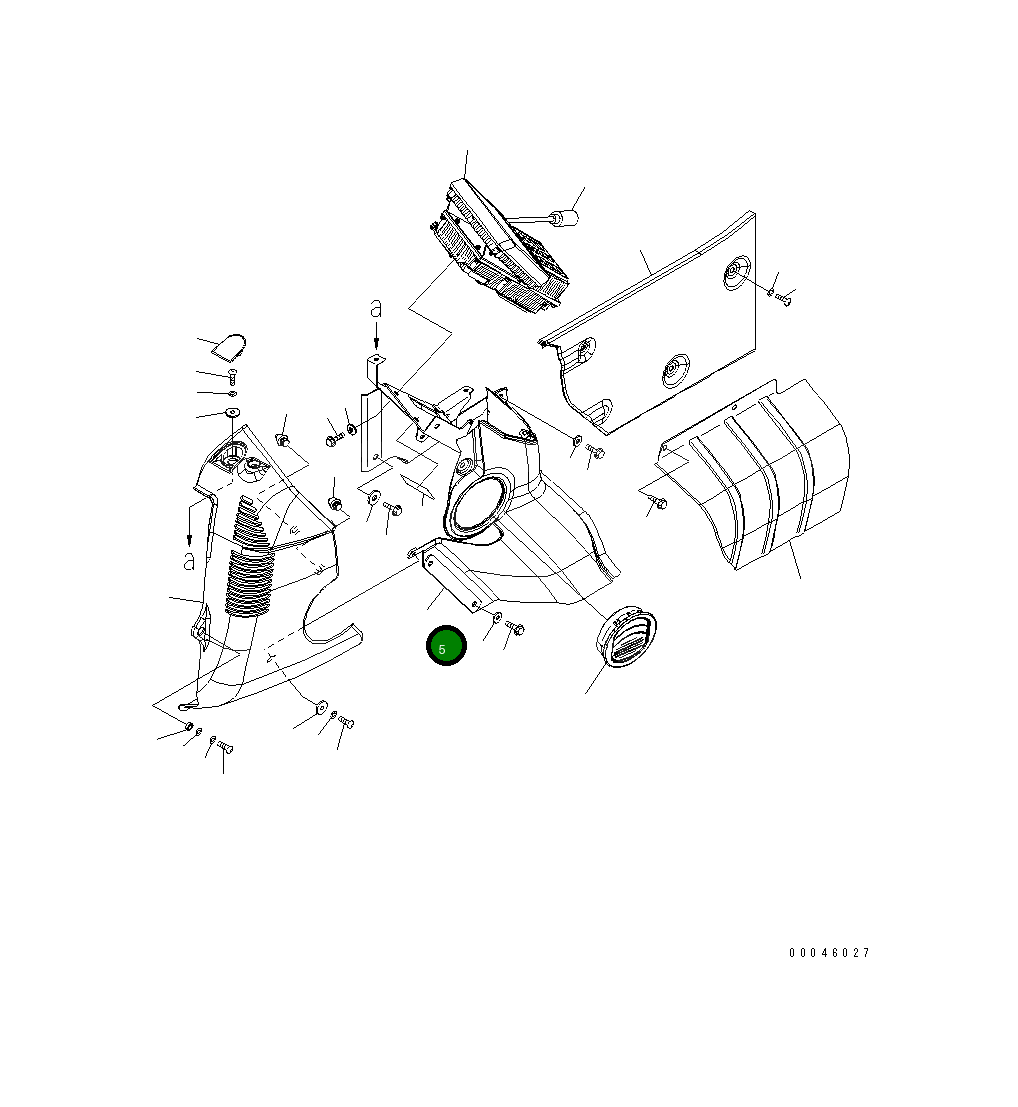 a
a
5
00046027